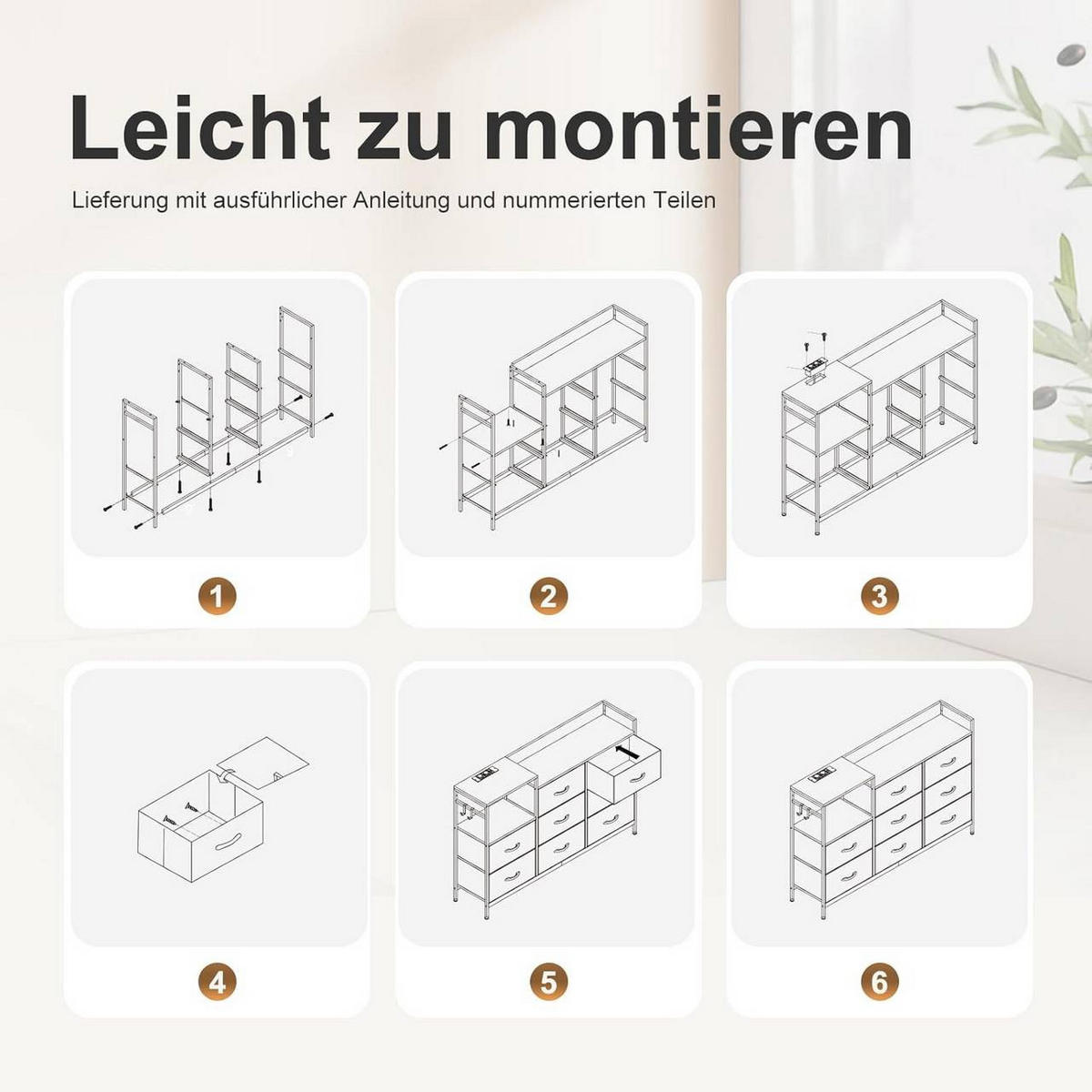 Leicht zu montieren

Lieferung mit ausführlicher Anleitung und nummerierten Teilen

1

2

3

4

5

6