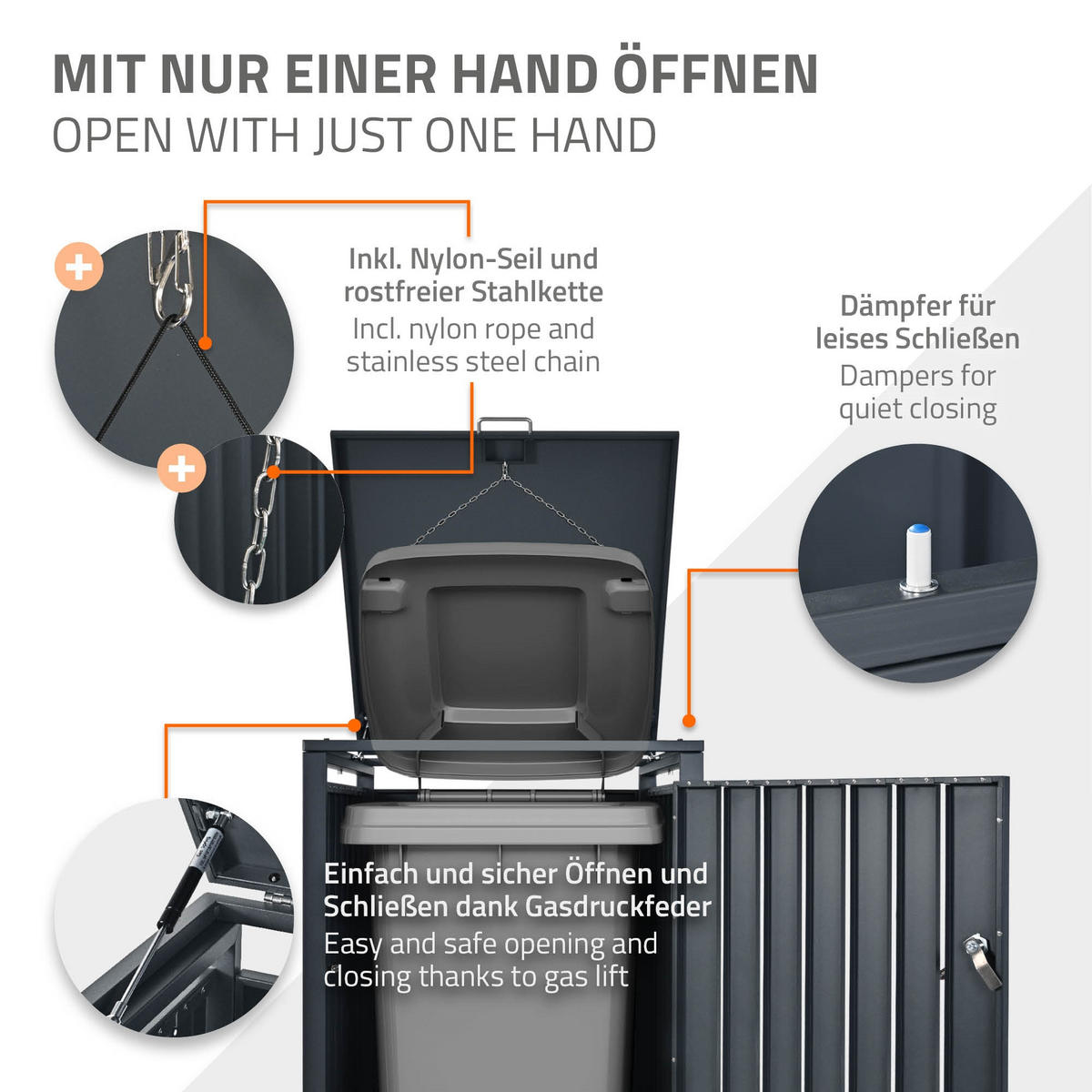 MIT NUR EINER HAND ÖFFNEN
OPEN WITH JUST ONE HAND

Inkl. Nylon-Seil und rostfreier Stahlkette
Incl. nylon rope and stainless steel chain

Dämpfer für leises Schließen
Dampers for quiet closing

Einfach und sicher Öffnen und Schließen dank Gasdruckfeder
Easy and safe opening and closing thanks to gas lift