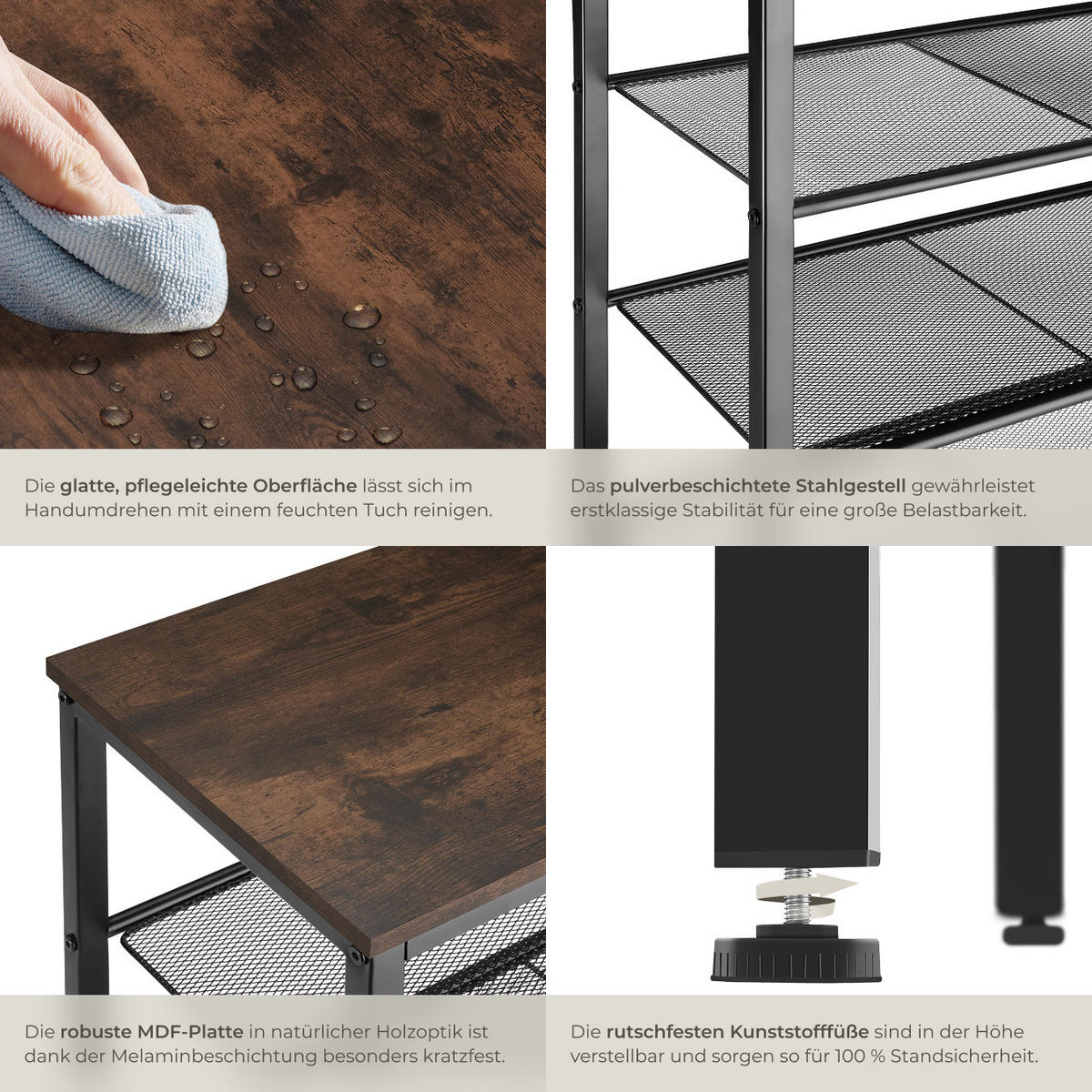 Die glatte, pflegeleichte Oberfläche lässt sich im Handumdrehen mit einem feuchten Tuch reinigen.

Das pulverbeschichtete Stahlgestell gewährleistet erstklassige Stabilität für eine große Belastbarkeit.

Die robuste MDF-Platte in natürlicher Holzoptik ist dank der Melaminbeschichtung besonders kratzfest.

Die rutschfesten Kunststofffüße sind in der Höhe verstellbar und sorgen so für 100 % Standsicherheit.