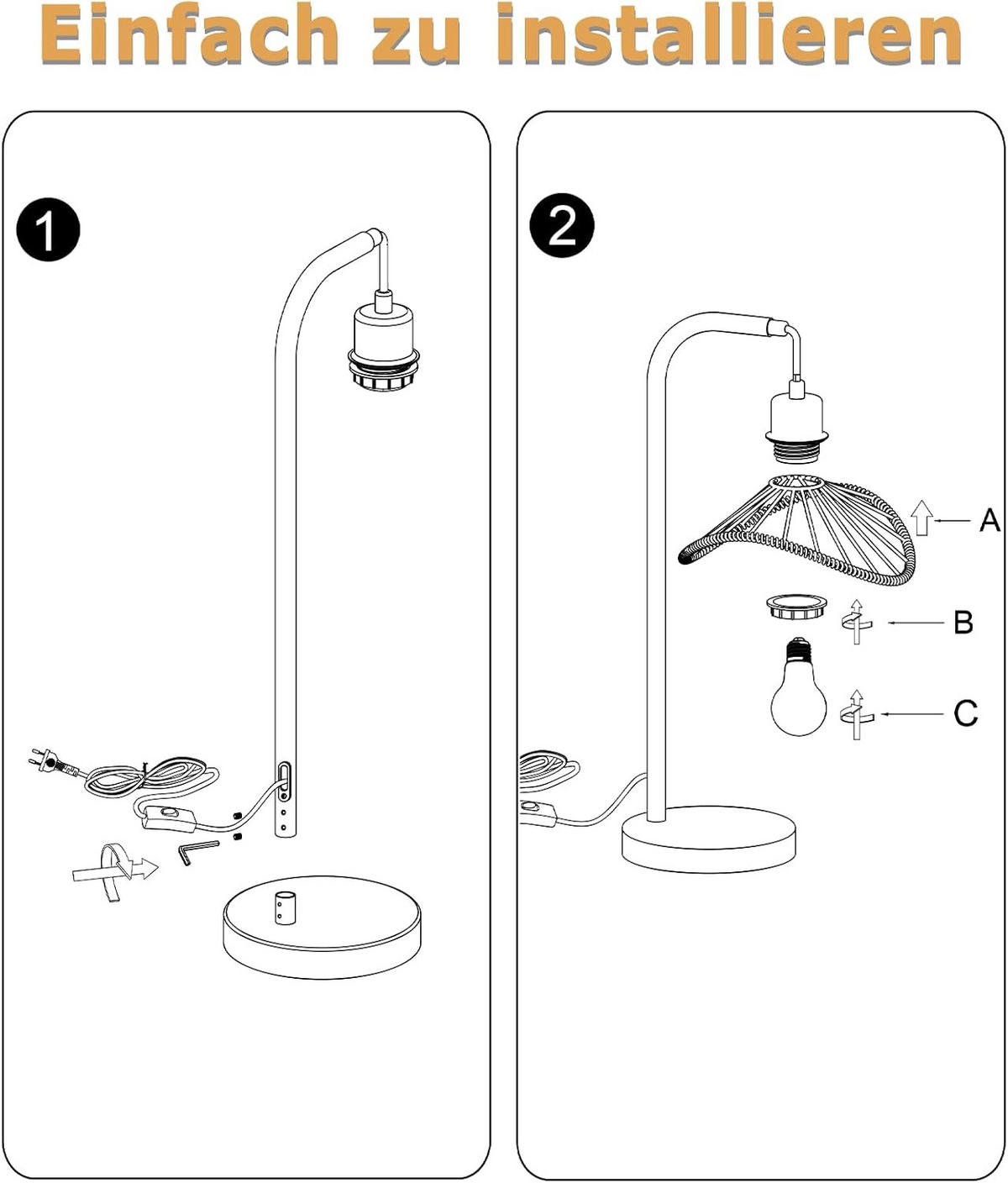 Einfach zu installieren

1

2

A

B

C