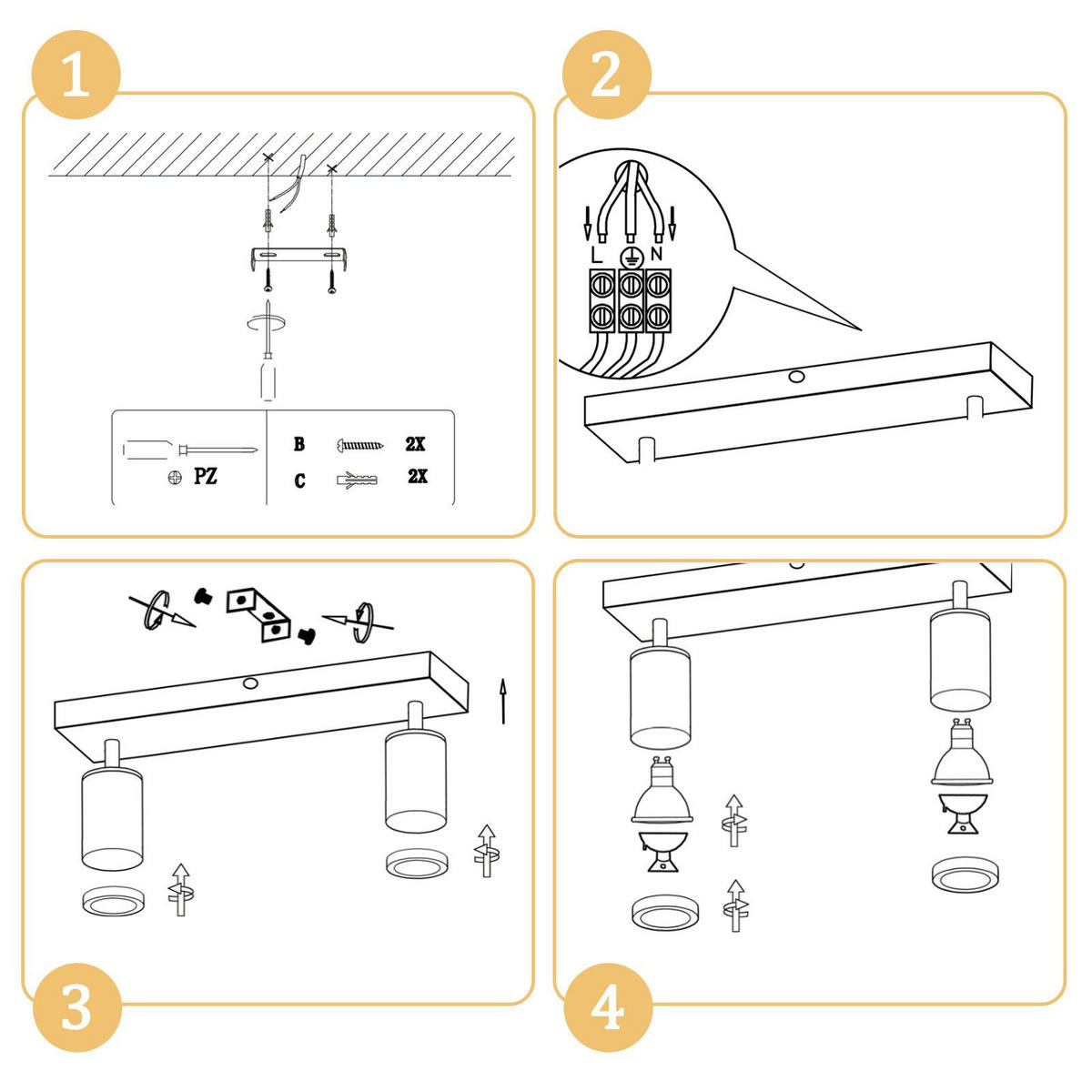 1

PZ

B 2X

C 2X

2

L N

3

4