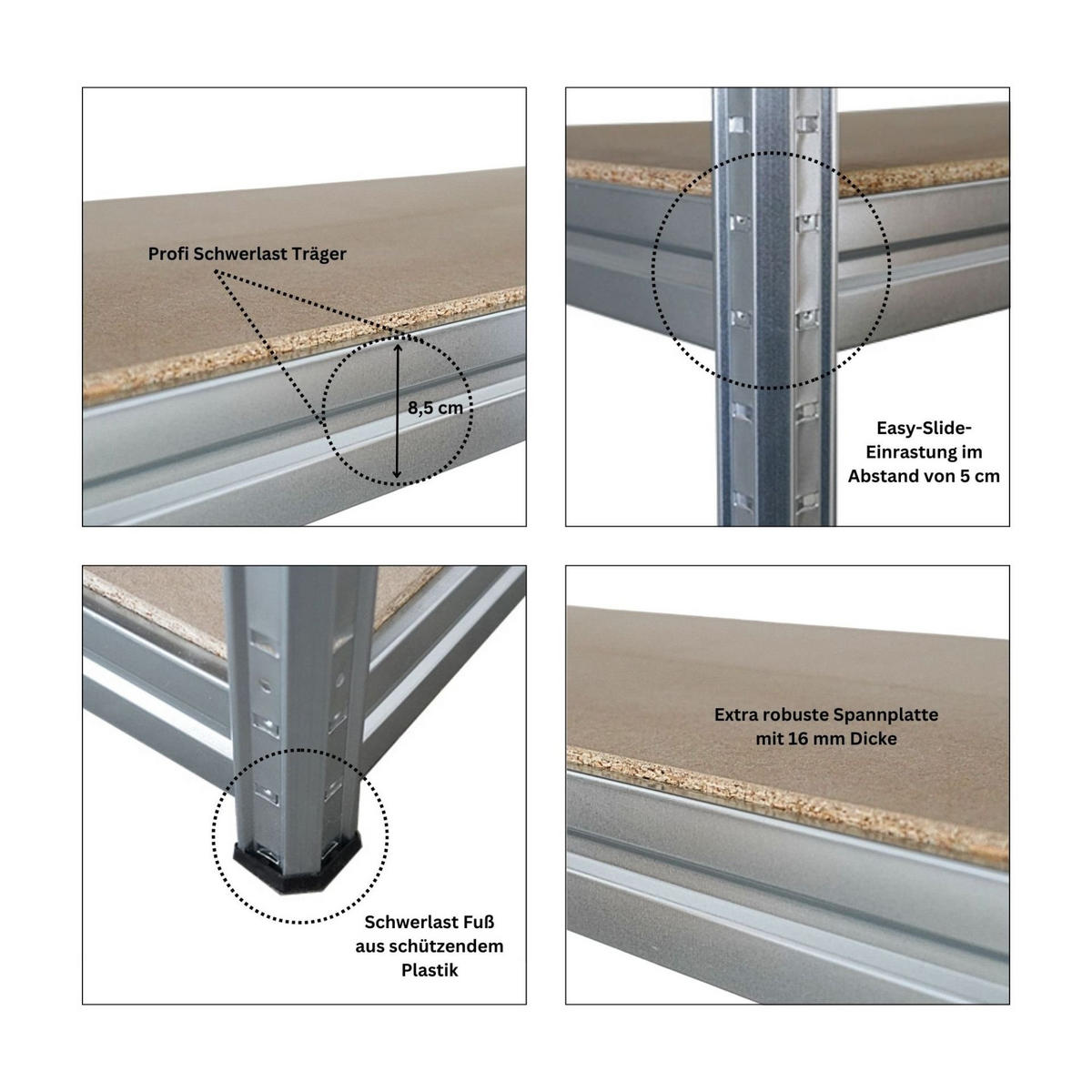 Profi Schwerlast Träger

8,5 cm

Easy-Slide-Einrastung im Abstand von 5 cm

Schwerlast Fuß aus schützendem Plastik

Extra robuste Spannplatte mit 16 mm Dicke