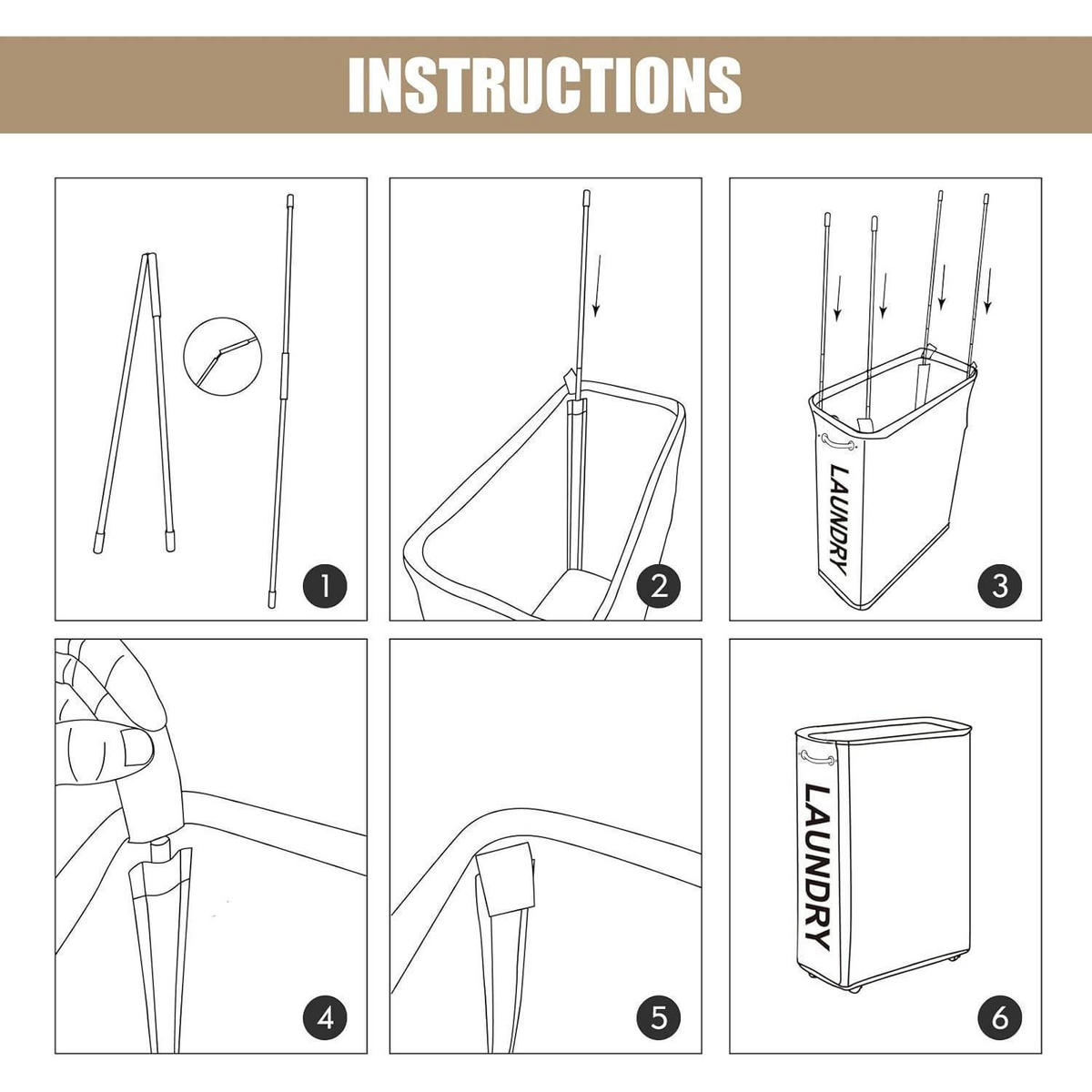 INSTRUCTIONS

1

2

LAUNDRY

3

4

5

LAUNDRY

6