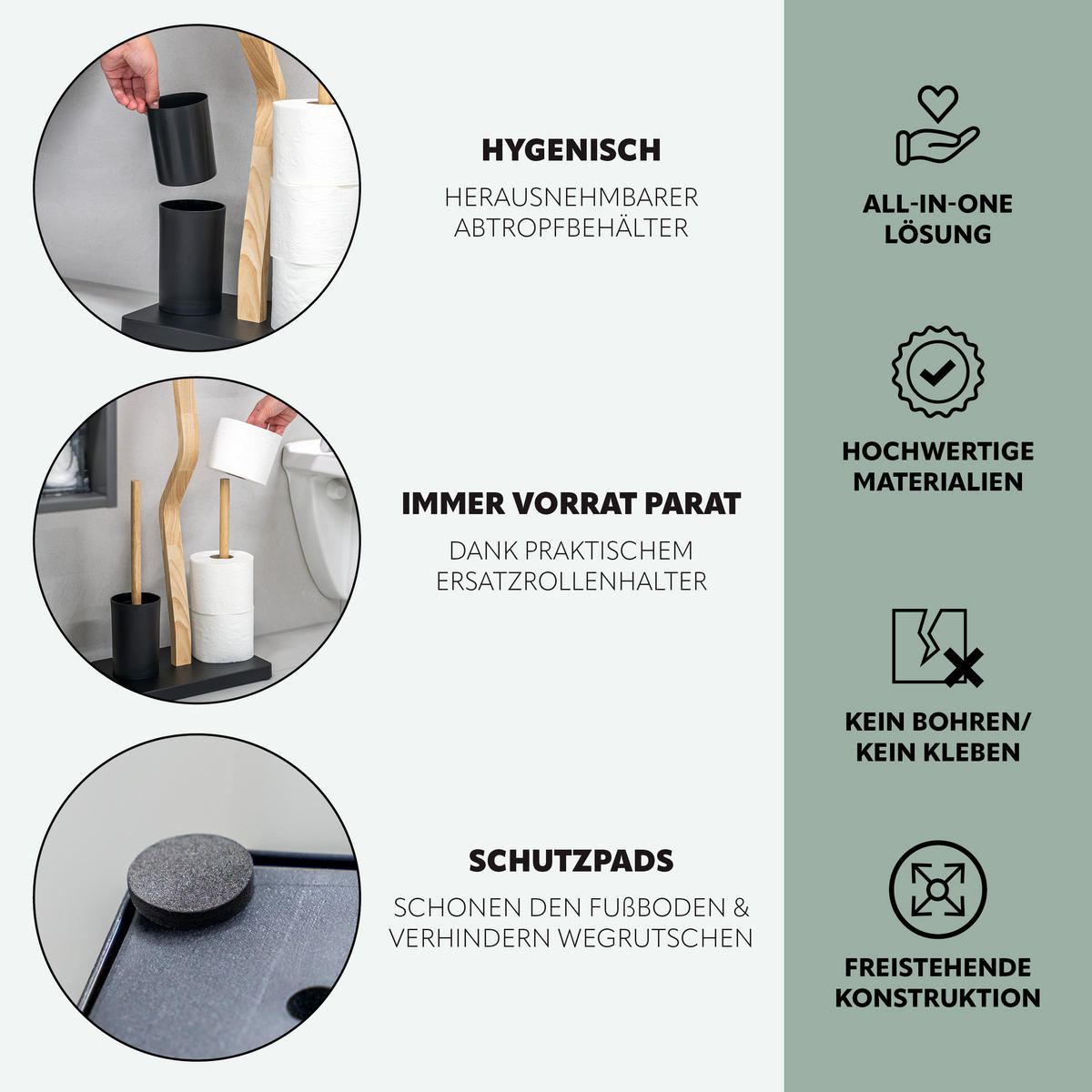 HYGENISCH
HERAUSNEHMBARER ABTROPFBEHÄLTER

IMMER VORRAT PARAT
DANK PRAKTISCHEM ERSATZROLLENHALTER

SCHUTZPADS
SCHONEN DEN FUßBODEN & VERHINDERN WEGRUTSCHEN

ALL-IN-ONE LÖSUNG

HOCHWERTIGE MATERIALIEN

KEIN BOHREN/ KEIN KLEBEN

FREISTEHENDE KONSTRUKTION