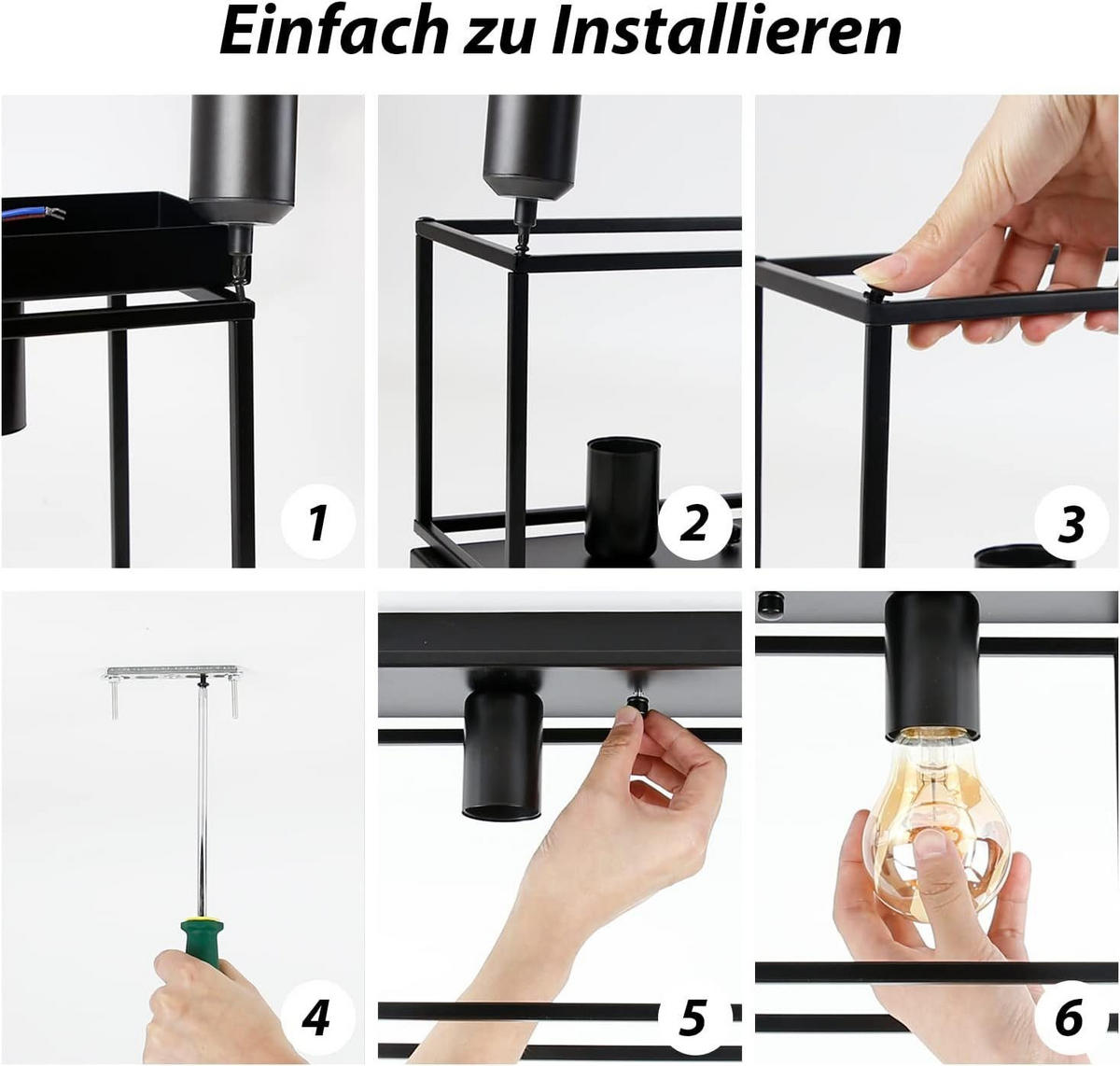 Einfach zu Installieren

1

2

3

4

5

6