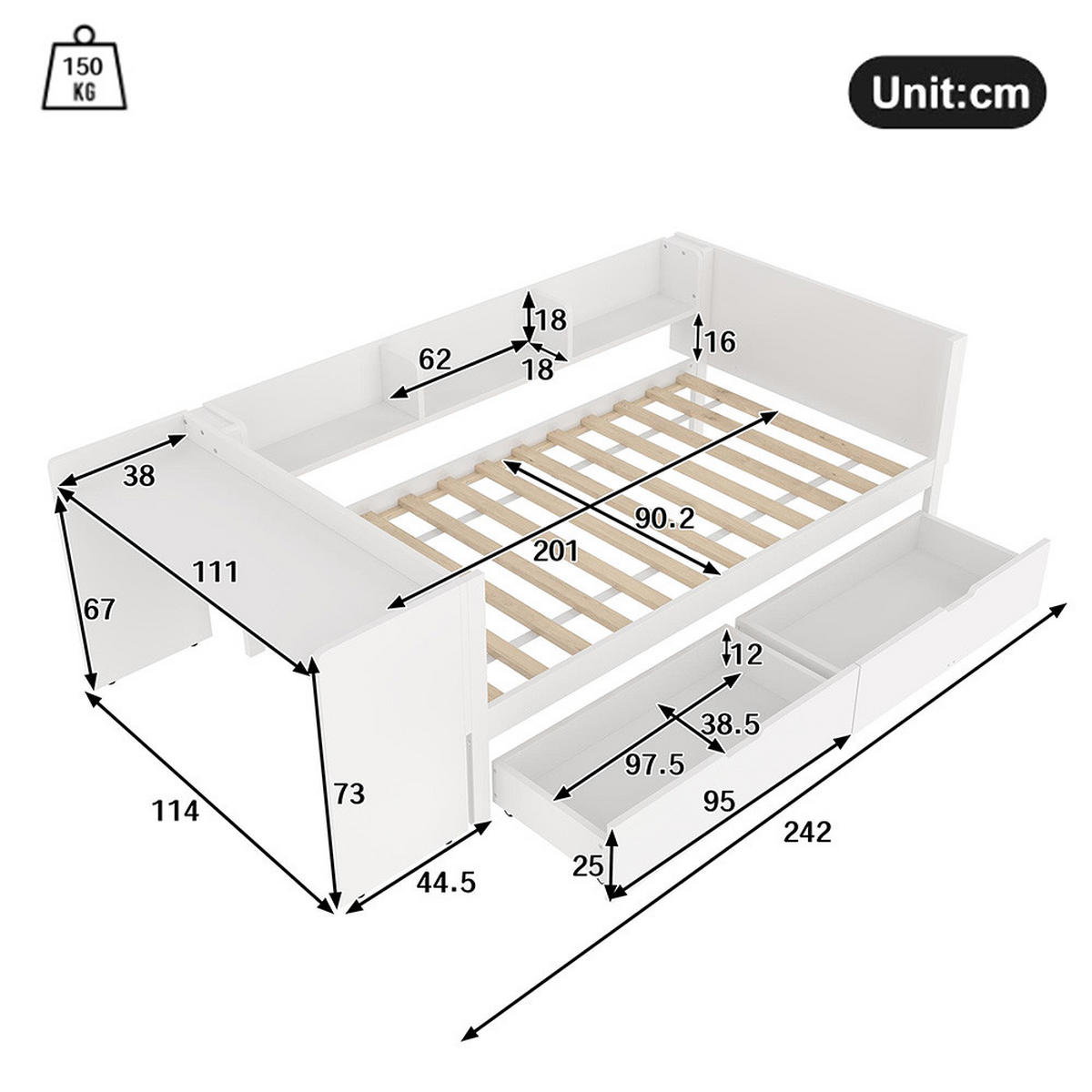 150 KG

Unit:cm

18
62
18
16
38
90.2
201
111
67
12
38.5
97.5
73
95
114
242
25
44.5