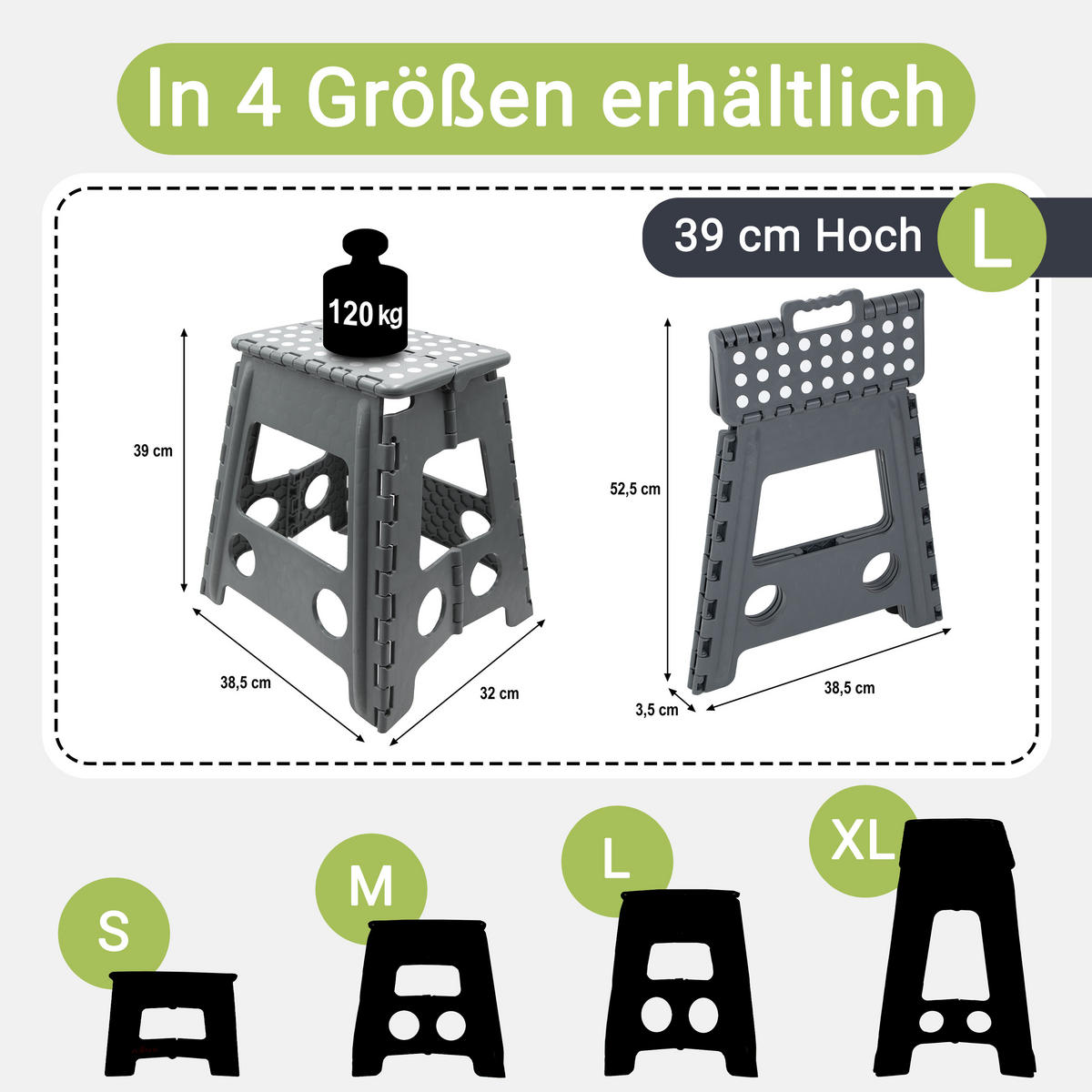 In 4 Größen erhältlich

39 cm Hoch L

120 kg

39 cm

38,5 cm

32 cm

52,5 cm

3,5 cm

38,5 cm

S

M

L

XL