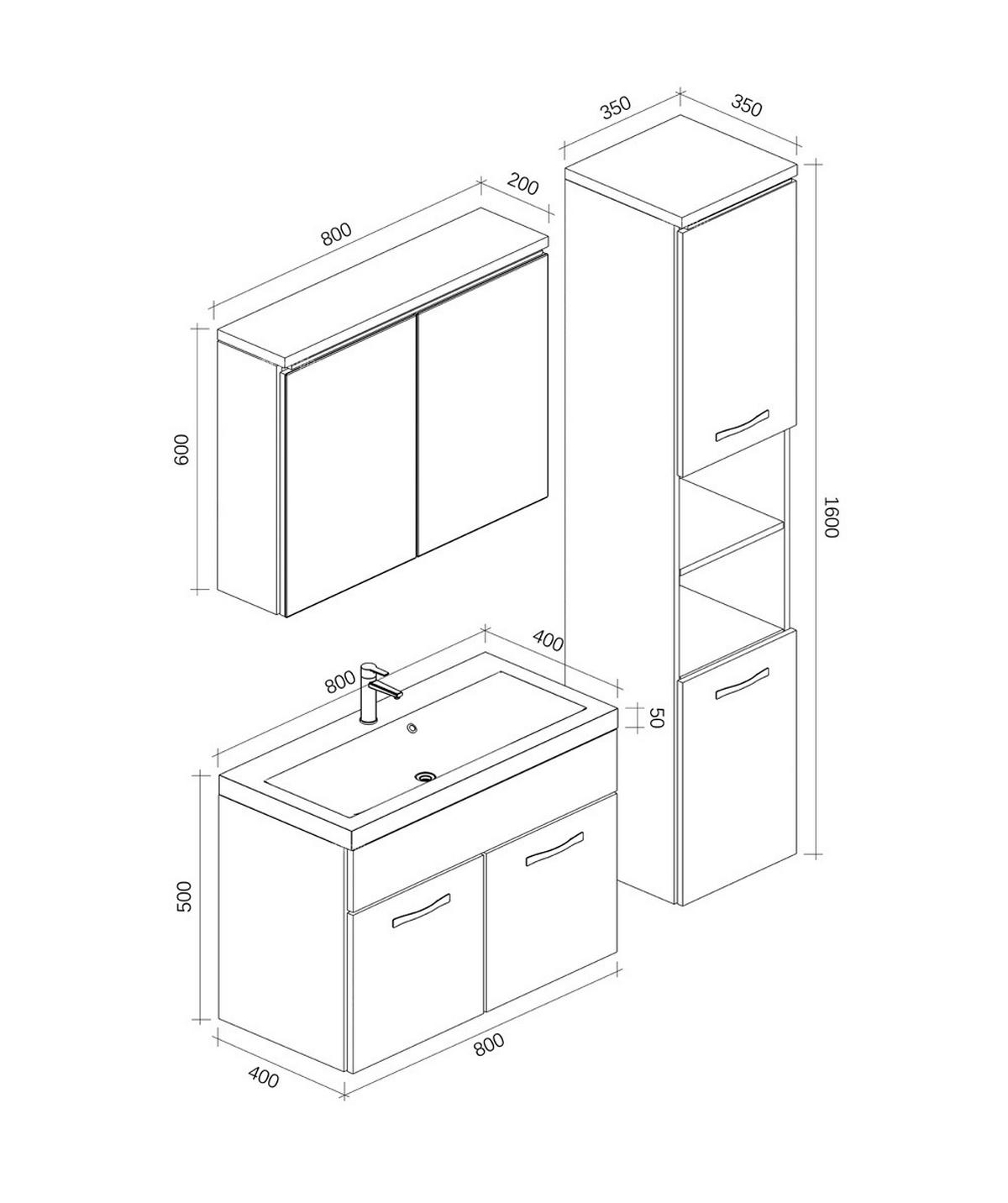 350
350
200
800
600
1600
400
800
50
500
800
400