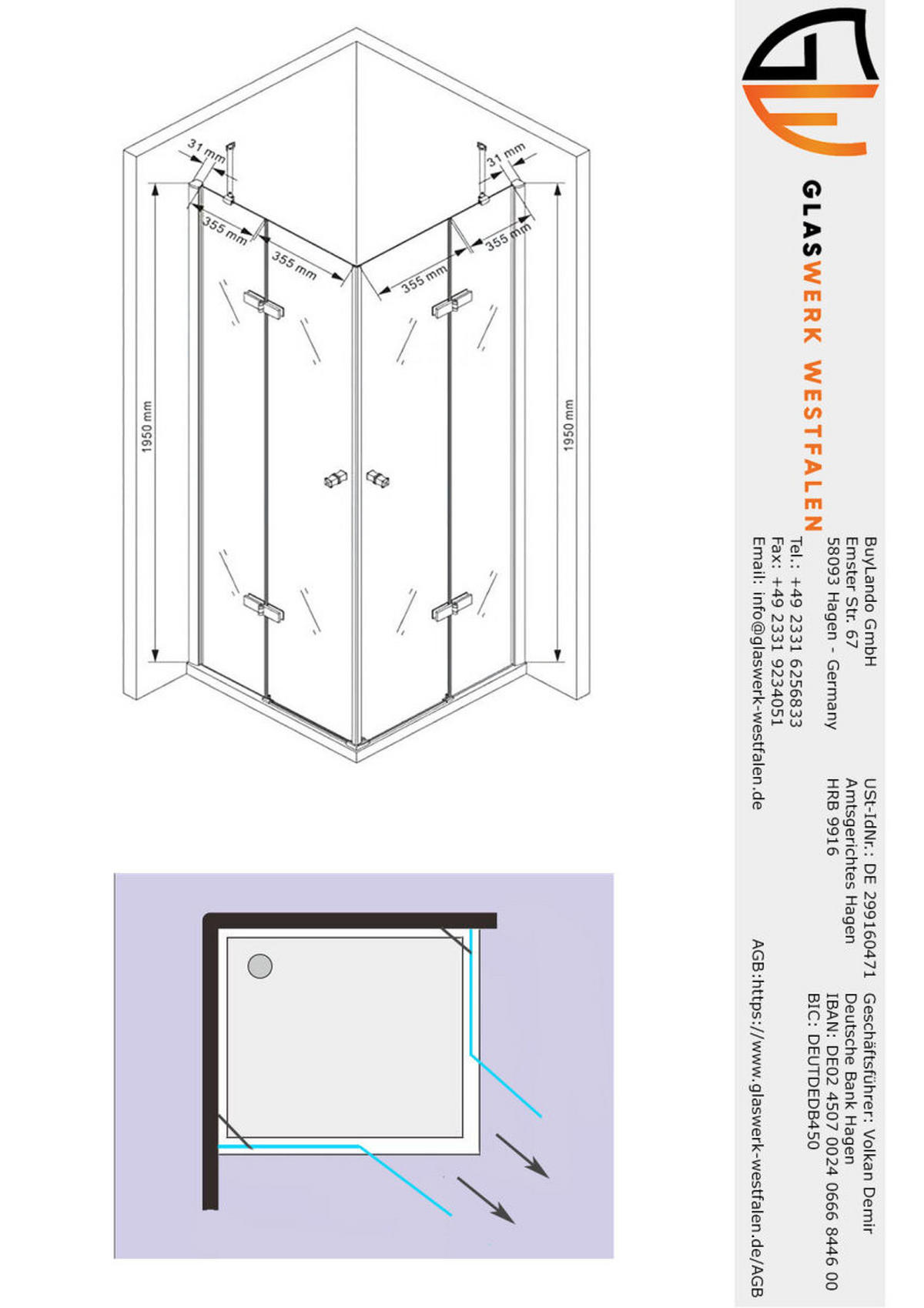 31 mm
31 mm
355 mm
355 mm
355 mm
355 mm
1950 mm
1950 mm

GLASWERK WESTFALEN

BuyLando GmbH
Emster Str. 67
58093 Hagen - Germany
Tel.: +49 2331 6256833
Fax: +49 2331 9234051
Email: info@glaswerk-westfalen.de

USt-IdNr.: DE 299160471
Amtsgerichtes Hagen
HRB 9916

Geschäftsführer: Volkan Demir
Deutsche Bank Hagen
IBAN: DE02 4507 0024 0666 8446 00
BIC: DEUTDEDB450

AGB:https://www.glaswerk-westfalen.de/AGB