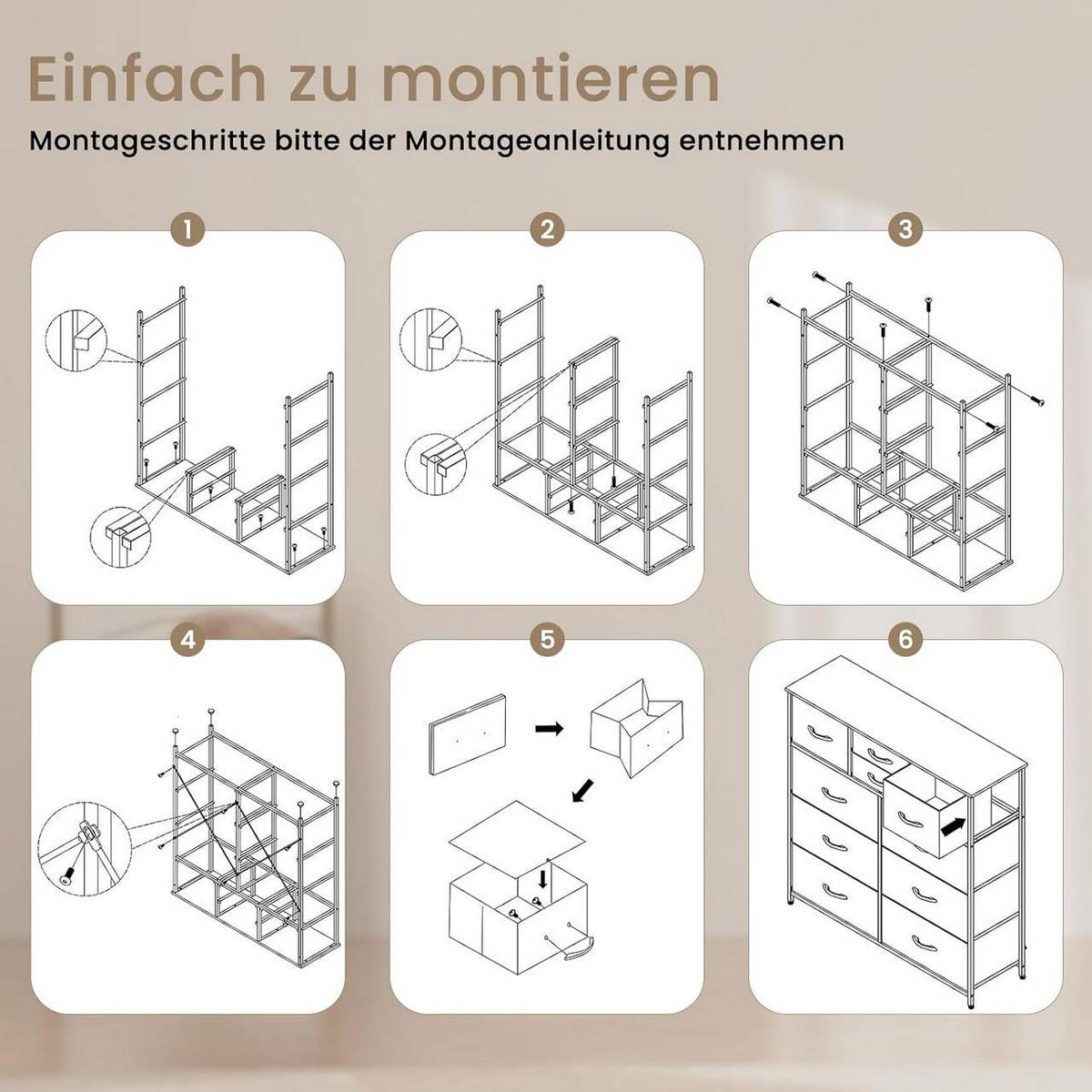 Einfach zu montieren

Montageschritte bitte der Montageanleitung entnehmen

1

2

3

4

5

6