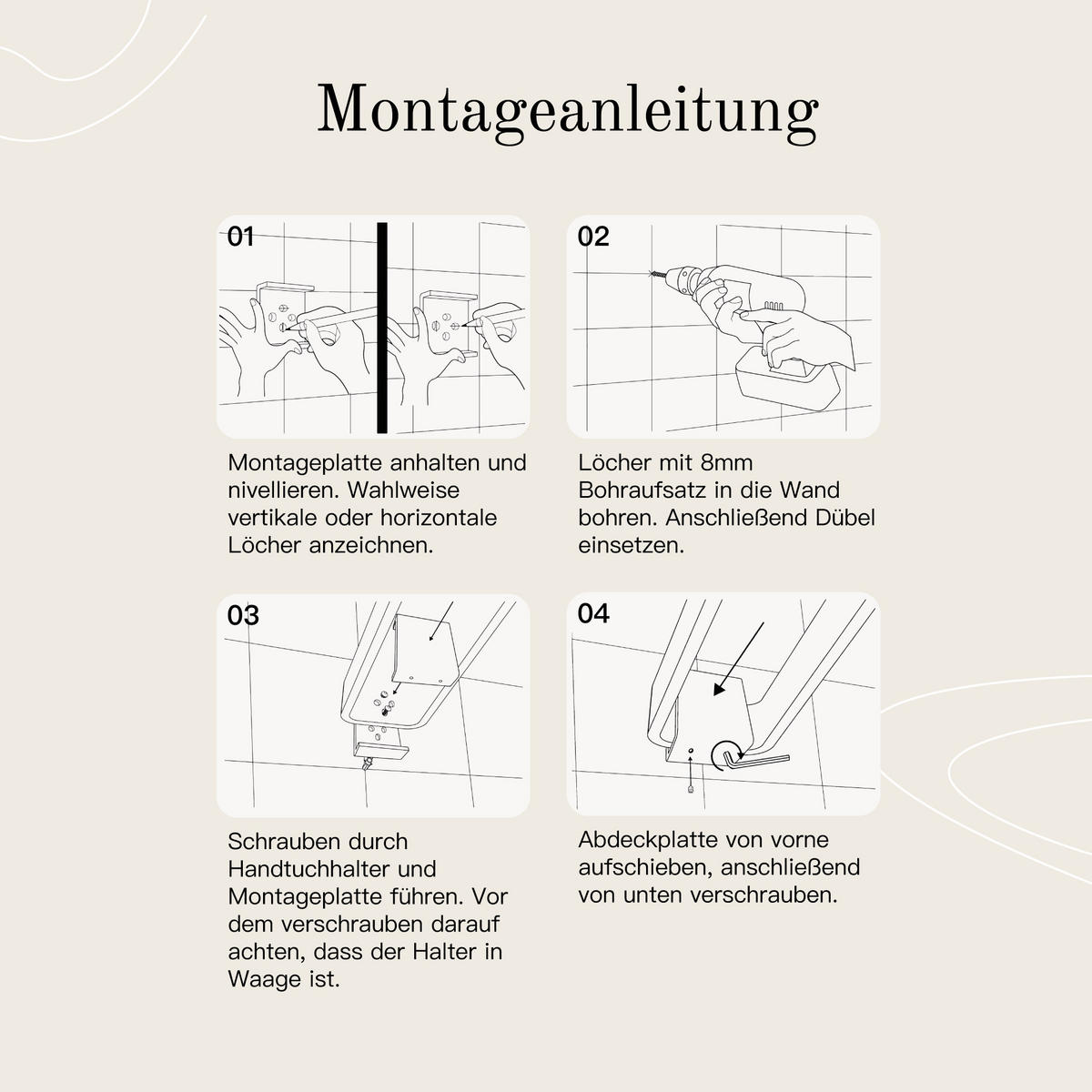 Montageanleitung

01

Montageplatte anhalten und nivellieren. Wahlweise vertikale oder horizontale Löcher anzeichnen.

02

Löcher mit 8mm Bohraufsatz in die Wand bohren. Anschließend Dübel einsetzen.

03

Schrauben durch Handtuchhalter und Montageplatte führen. Vor dem verschrauben darauf achten, dass der Halter in Waage ist.

04

Abdeckplatte von vorne aufschieben, anschließend von unten verschrauben.