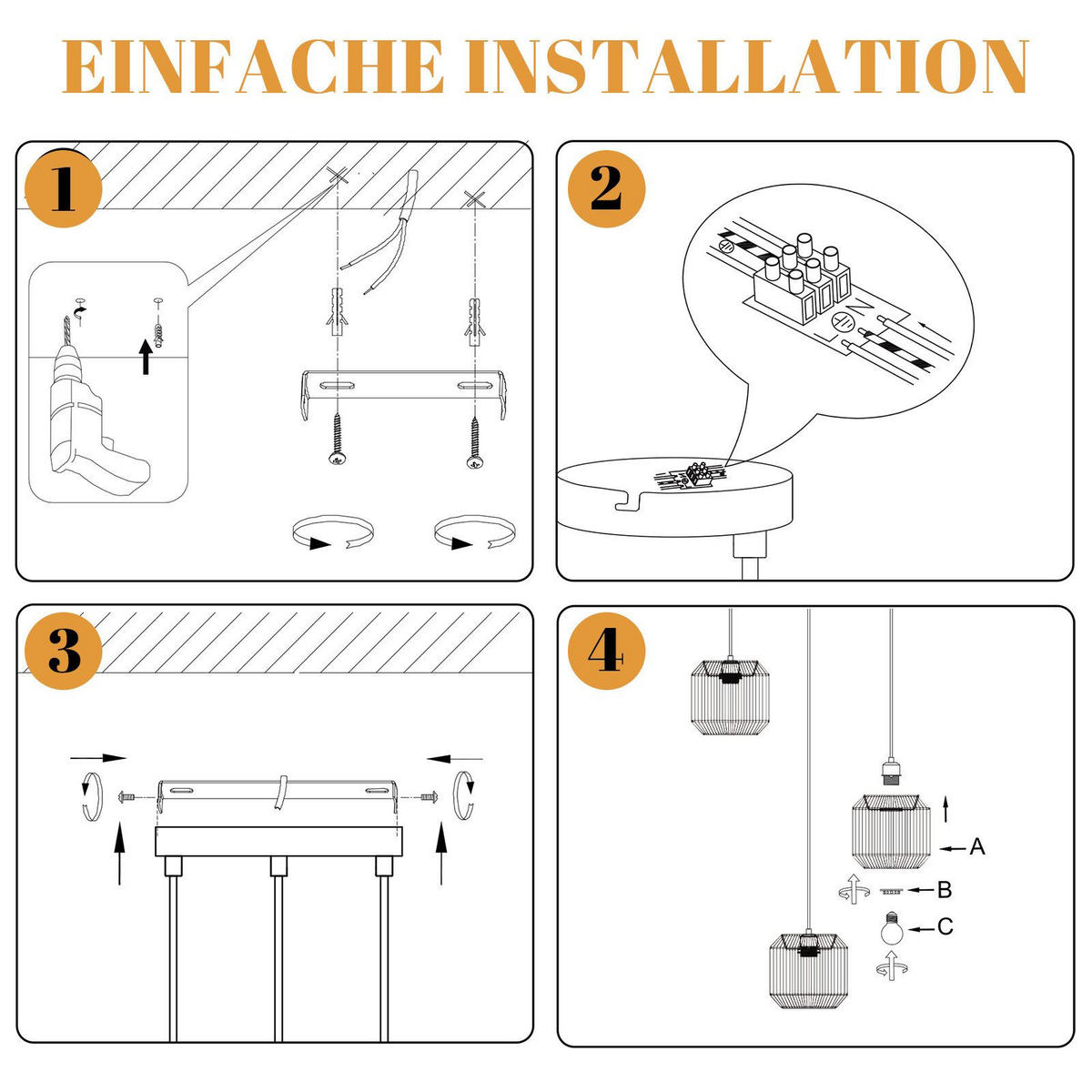 EINFACHE INSTALLATION

1

2

N

L

3

4

A

B

C