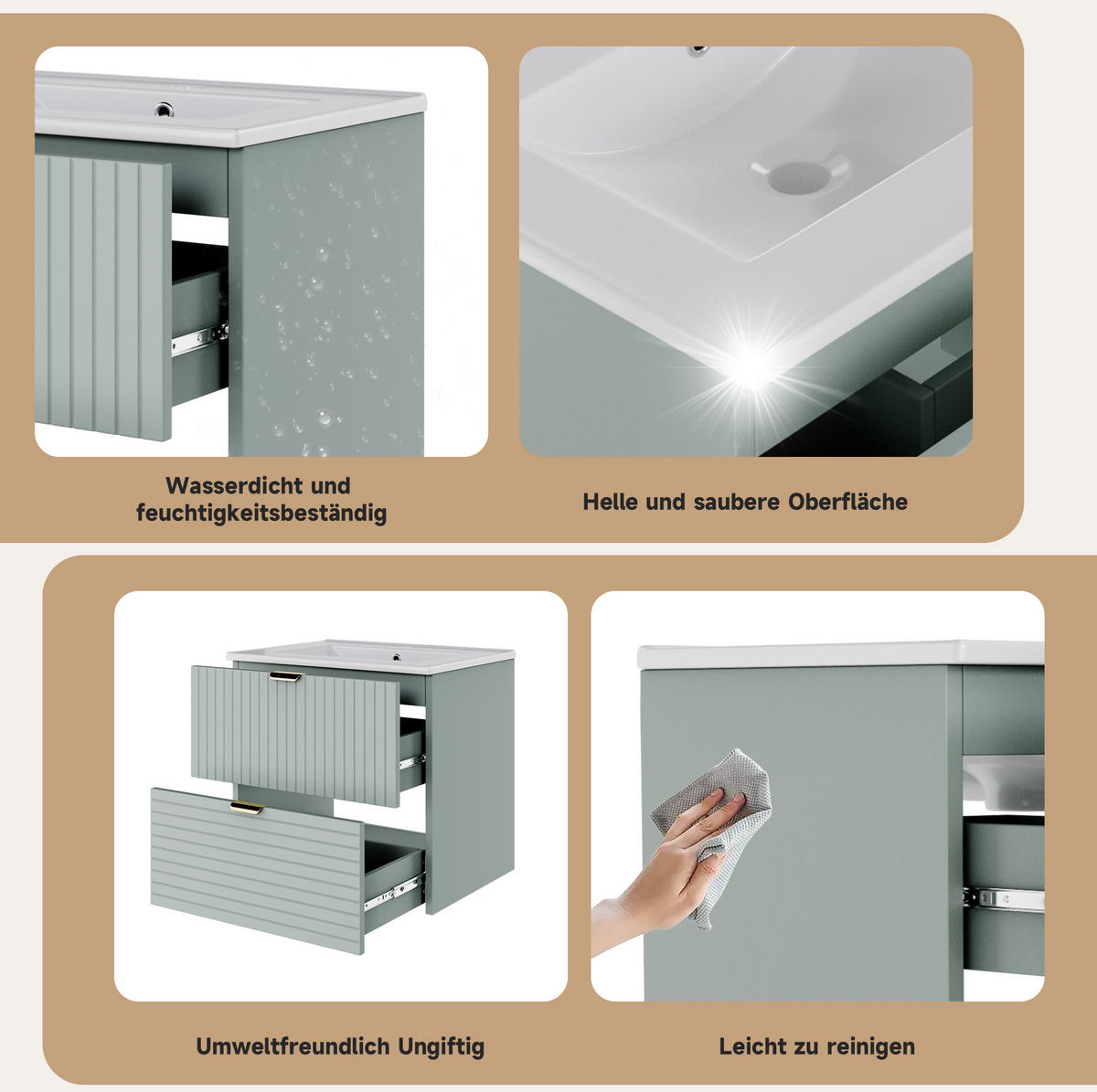 Wasserdicht und feuchtigkeitsbeständig

Helle und saubere Oberfläche

Umweltfreundlich Ungiftig

Leicht zu reinigen