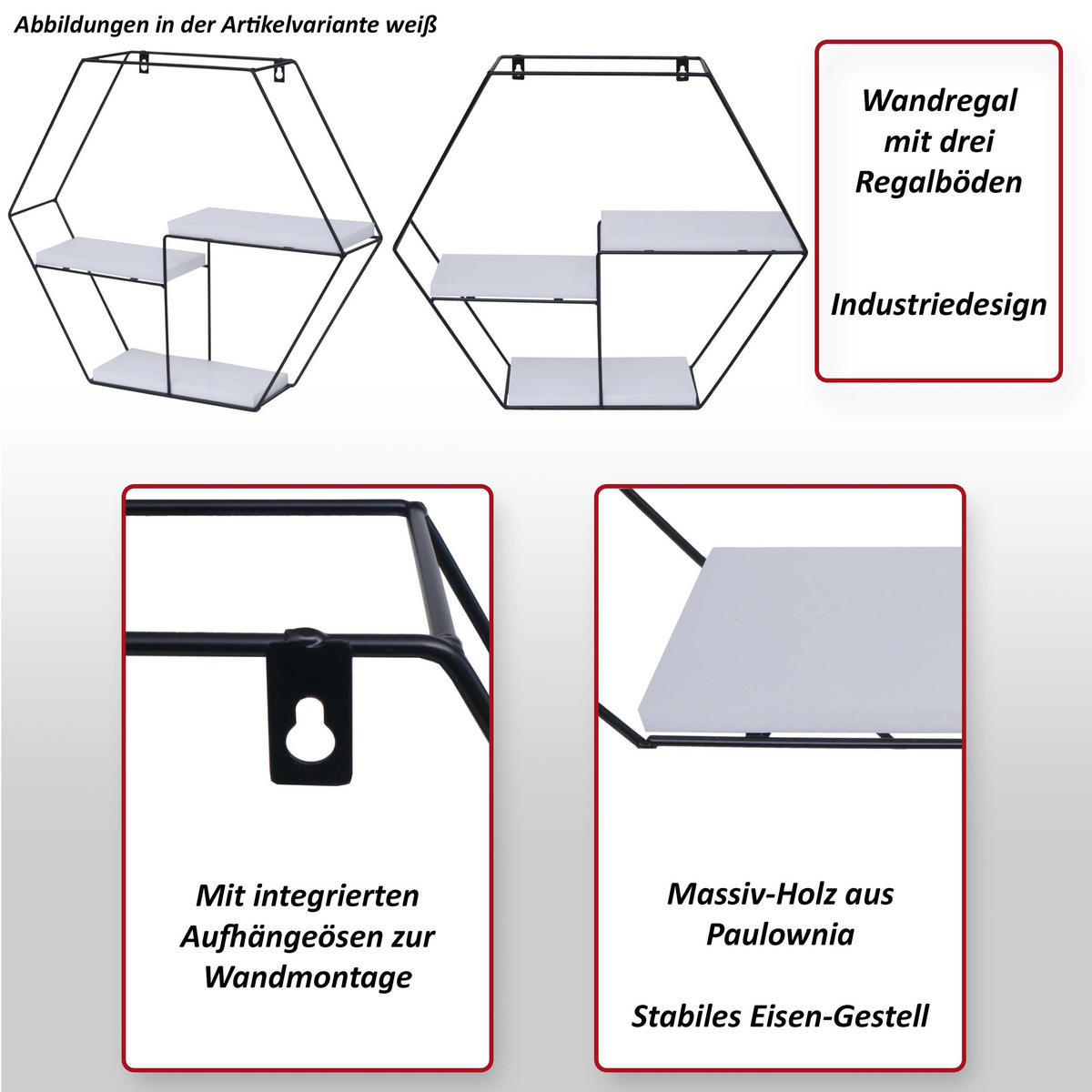 Abbildungen in der Artikelvariante weiß

Wandregal mit drei Regalböden

Industriedesign

Mit integrierten Aufhängeösen zur Wandmontage

Massiv-Holz aus Paulownia

Stabiles Eisen-Gestell