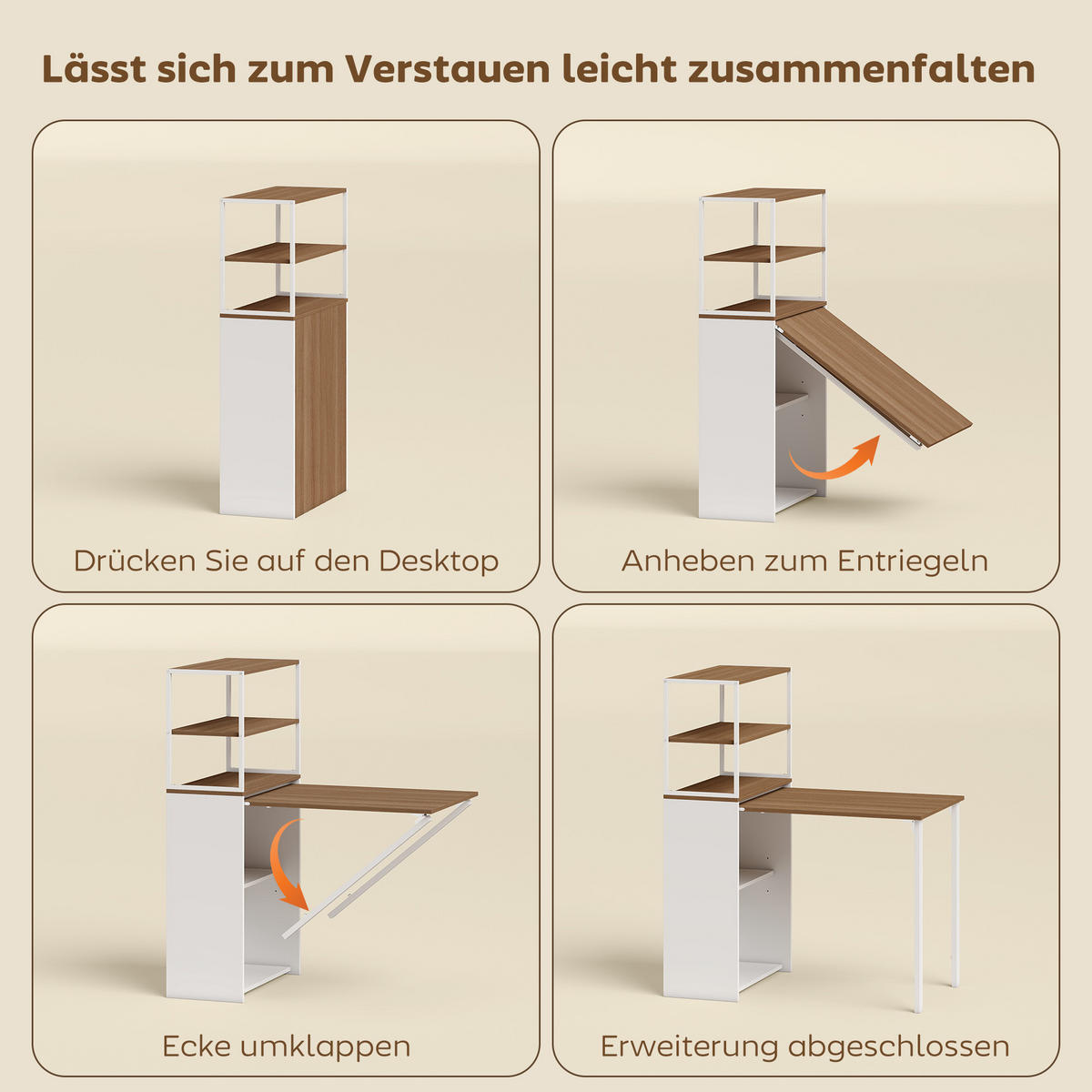 Lässt sich zum Verstauen leicht zusammenfalten

Drücken Sie auf den Desktop

Anheben zum Entriegeln

Ecke umklappen

Erweiterung abgeschlossen