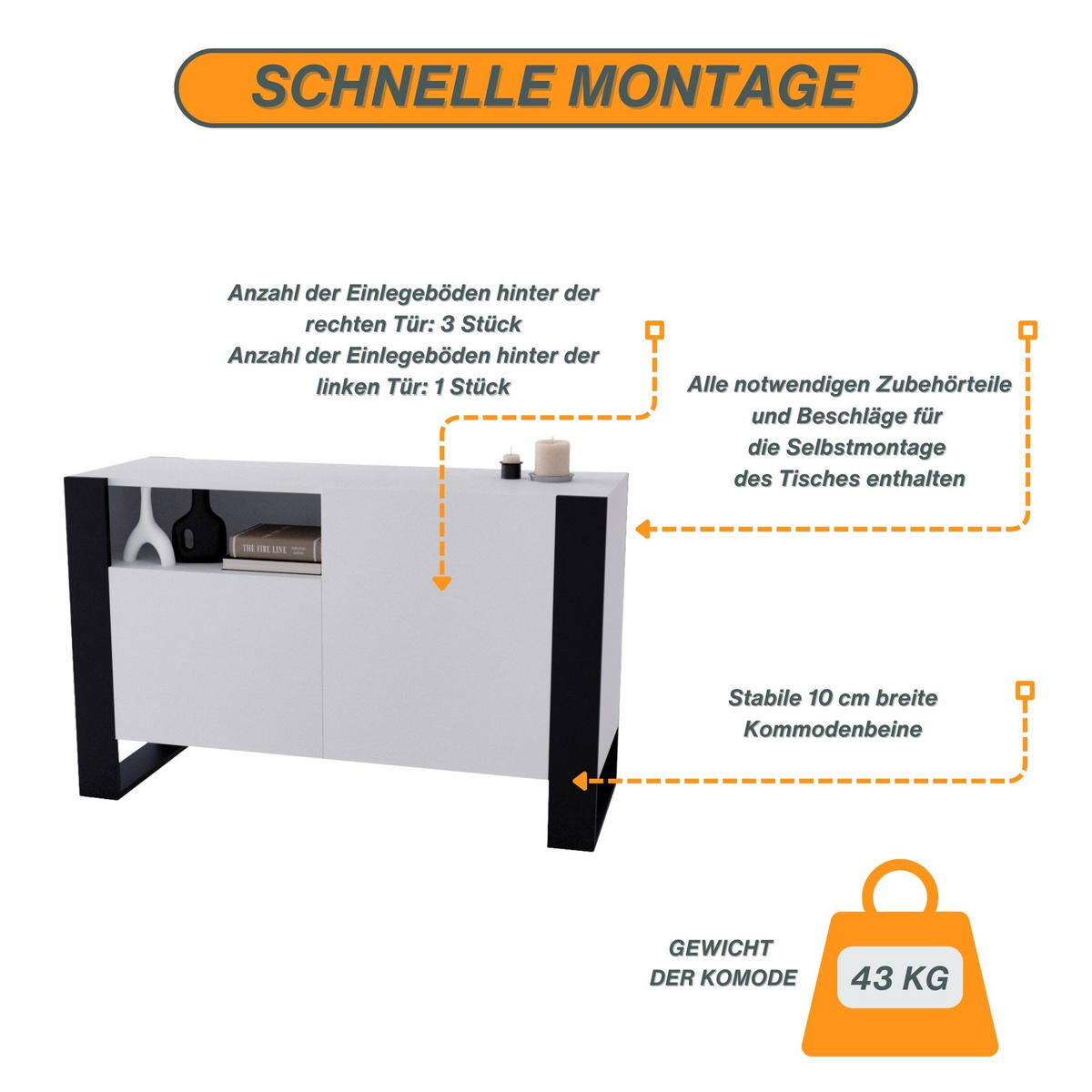 SCHNELLE MONTAGE

Anzahl der Einlegeböden hinter der rechten Tür: 3 Stück
Anzahl der Einlegeböden hinter der linken Tür: 1 Stück

Alle notwendigen Zubehörteile und Beschläge für die Selbstmontage des Tisches enthalten

THE FIRE LINE

Stabile 10 cm breite Kommodenbeine

GEWICHT DER KOMODE

43 KG