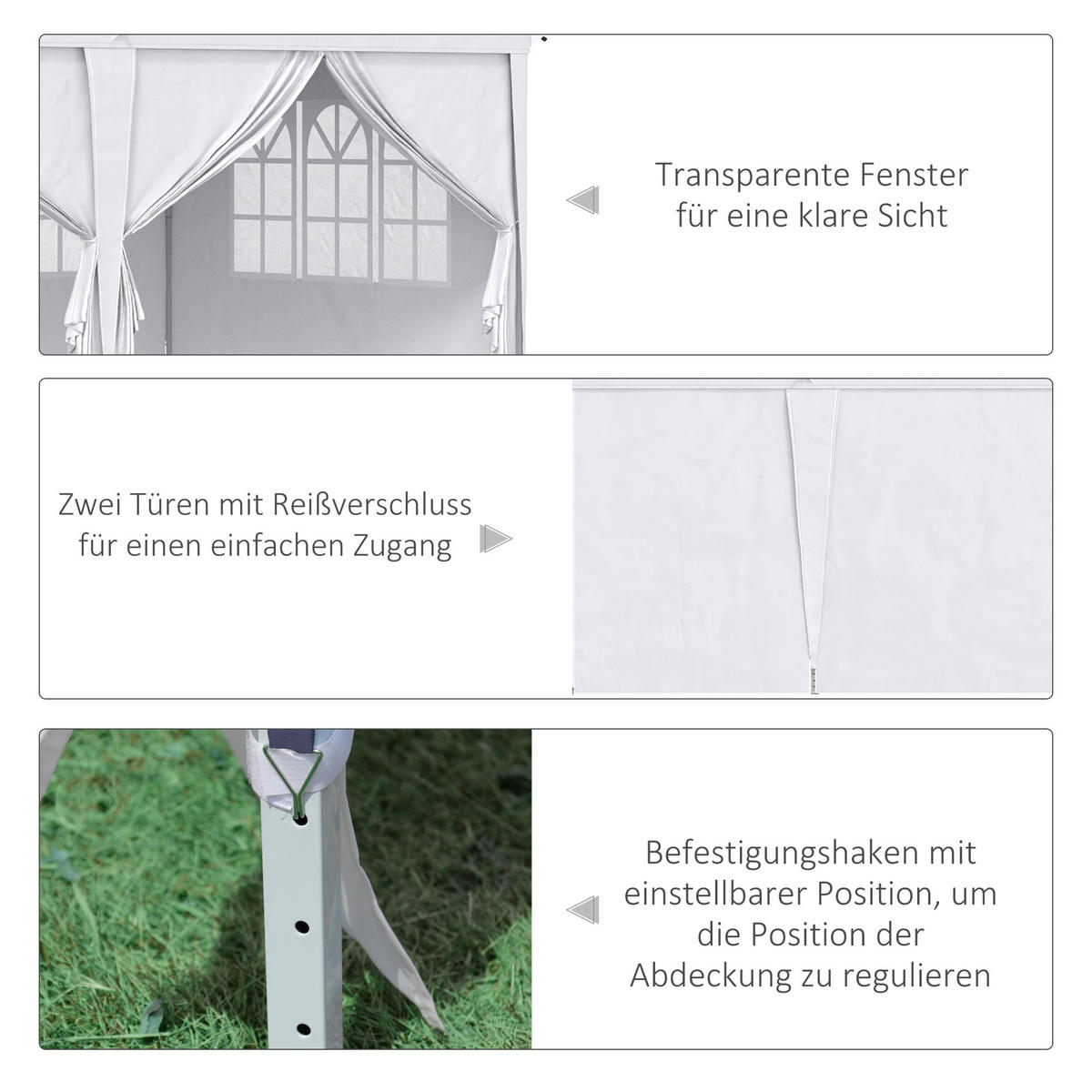 Transparente Fenster für eine klare Sicht

Zwei Türen mit Reißverschluss für einen einfachen Zugang

Befestigungshaken mit einstellbarer Position, um die Position der Abdeckung zu regulieren