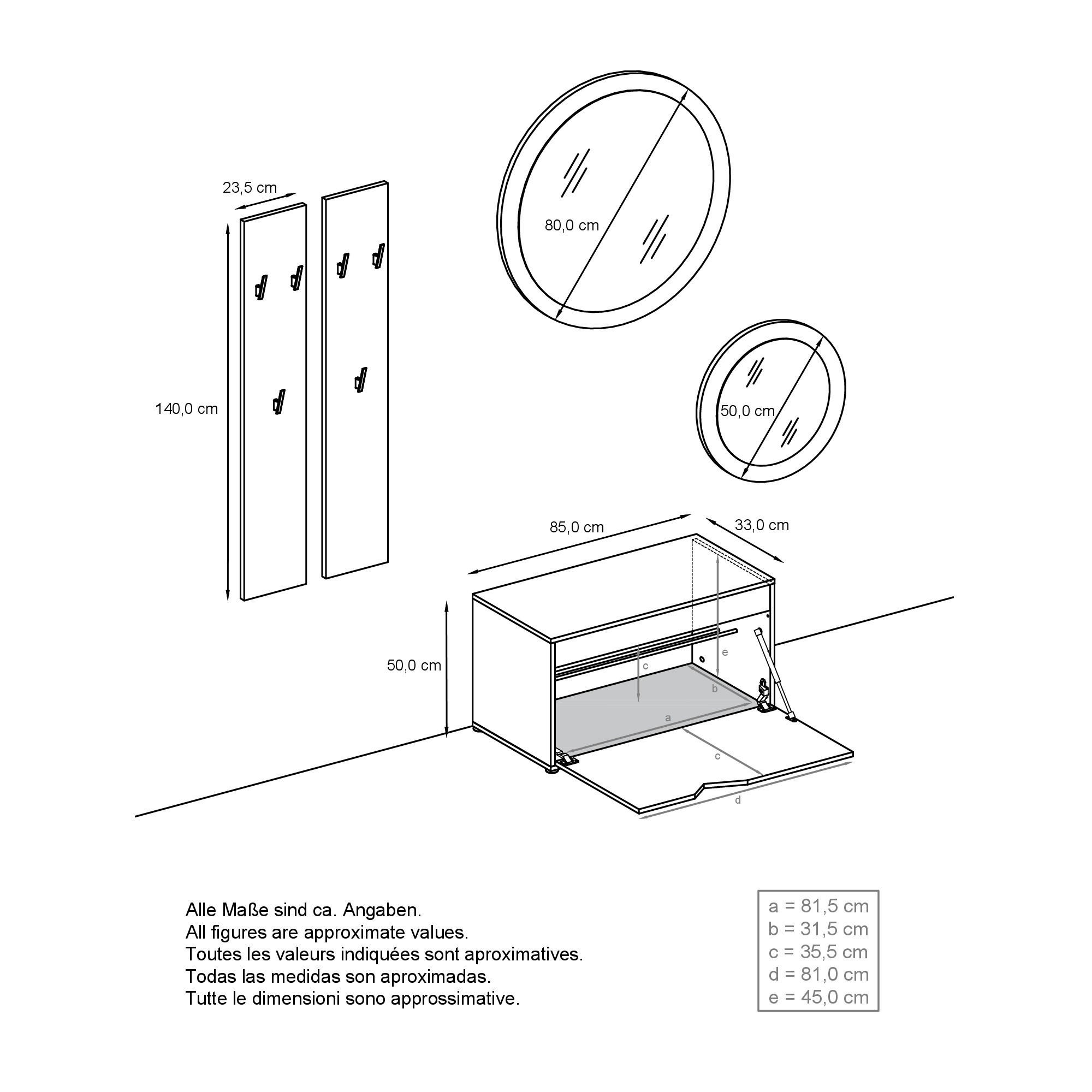 23,5 cm

140,0 cm

80,0 cm

50,0 cm

85,0 cm

33,0 cm

50,0 cm

c

e

b

a

c

d

Alle Maße sind ca. Angaben.
All figures are approximate values.
Toutes les valeurs indiquées sont aproximatives.
Todas las medidas son aproximadas.
Tutte le dimensioni sono approssimative.

a = 81,5 cm
b = 31,5 cm
c = 35,5 cm
d = 81,0 cm
e = 45,0 cm