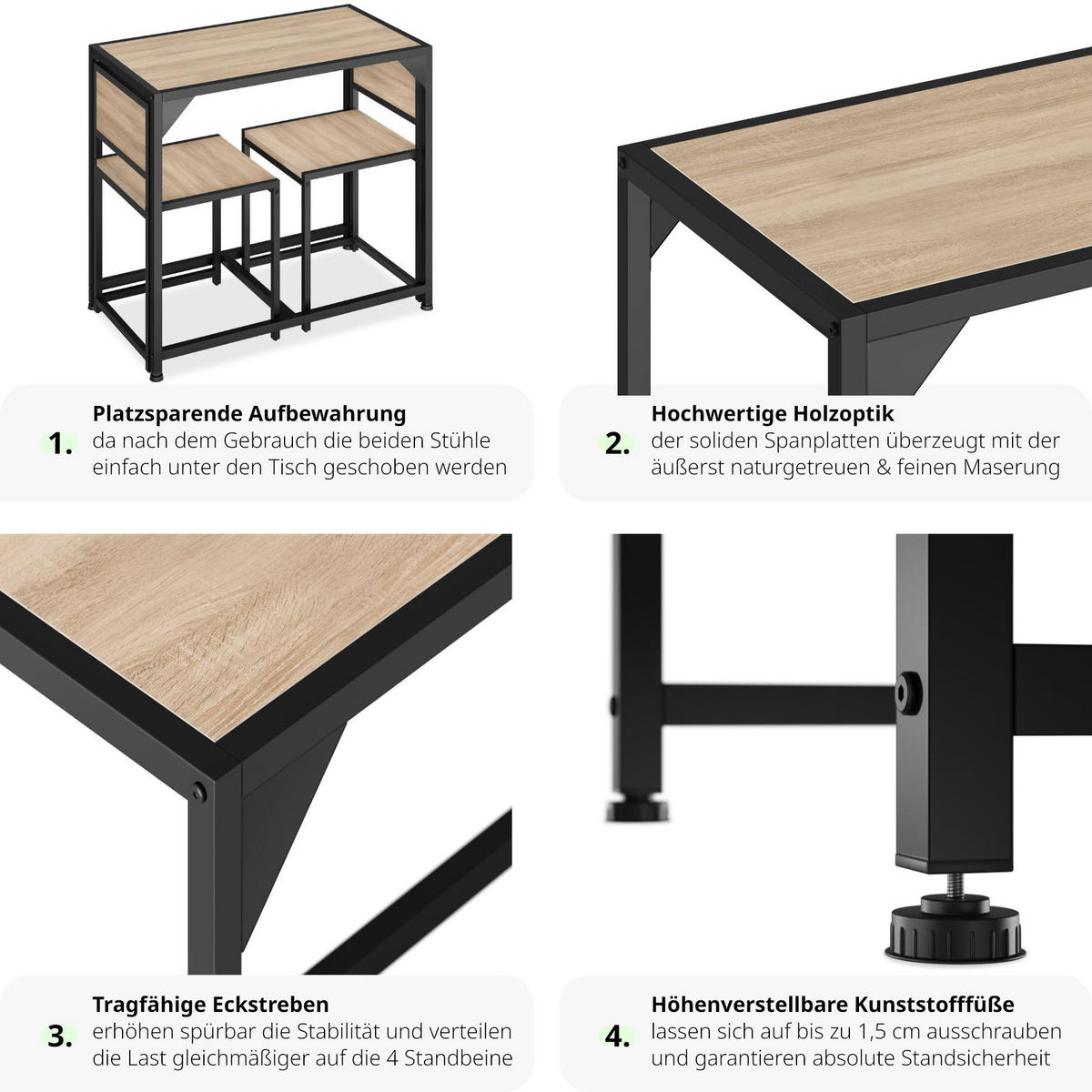 1. Platzsparende Aufbewahrung
da nach dem Gebrauch die beiden Stühle einfach unter den Tisch geschoben werden

2. Hochwertige Holzoptik
der soliden Spanplatten überzeugt mit der äußerst naturgetreuen & feinen Maserung

3. Tragfähige Eckstreben
erhöhen spürbar die Stabilität und verteilen die Last gleichmäßiger auf die 4 Standbeine

4. Höhenverstellbare Kunststofffüße
lassen sich auf bis zu 1,5 cm ausschrauben und garantieren absolute Standsicherheit