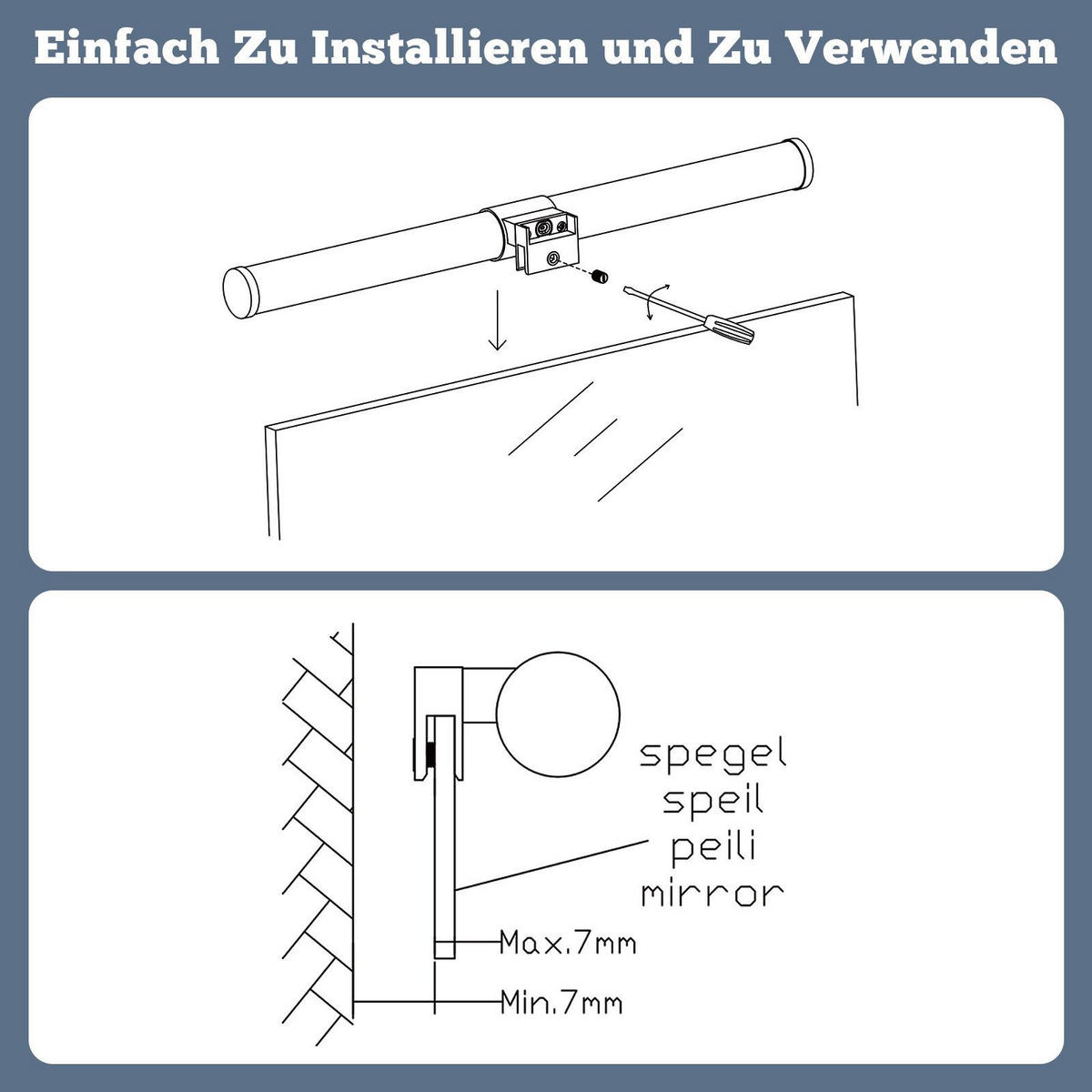 Einfach Zu Installieren und Zu Verwenden

spegel
speil
peili
mirror

Max.7mm

Min.7mm