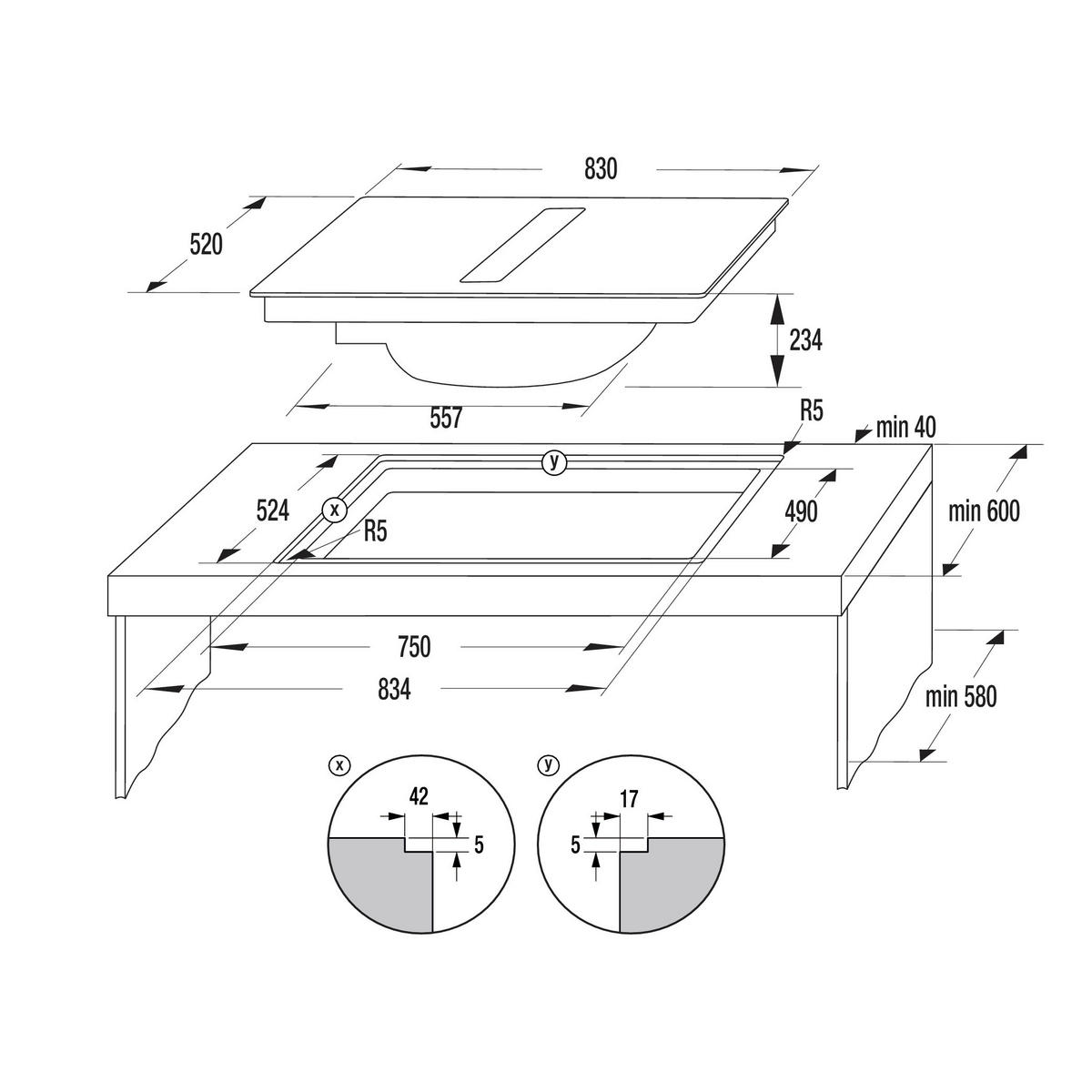 830
520
234
557
R5
min 40
y
524
x
R5
490
min 600
750
834
min 580
x
42
5
y
17
5