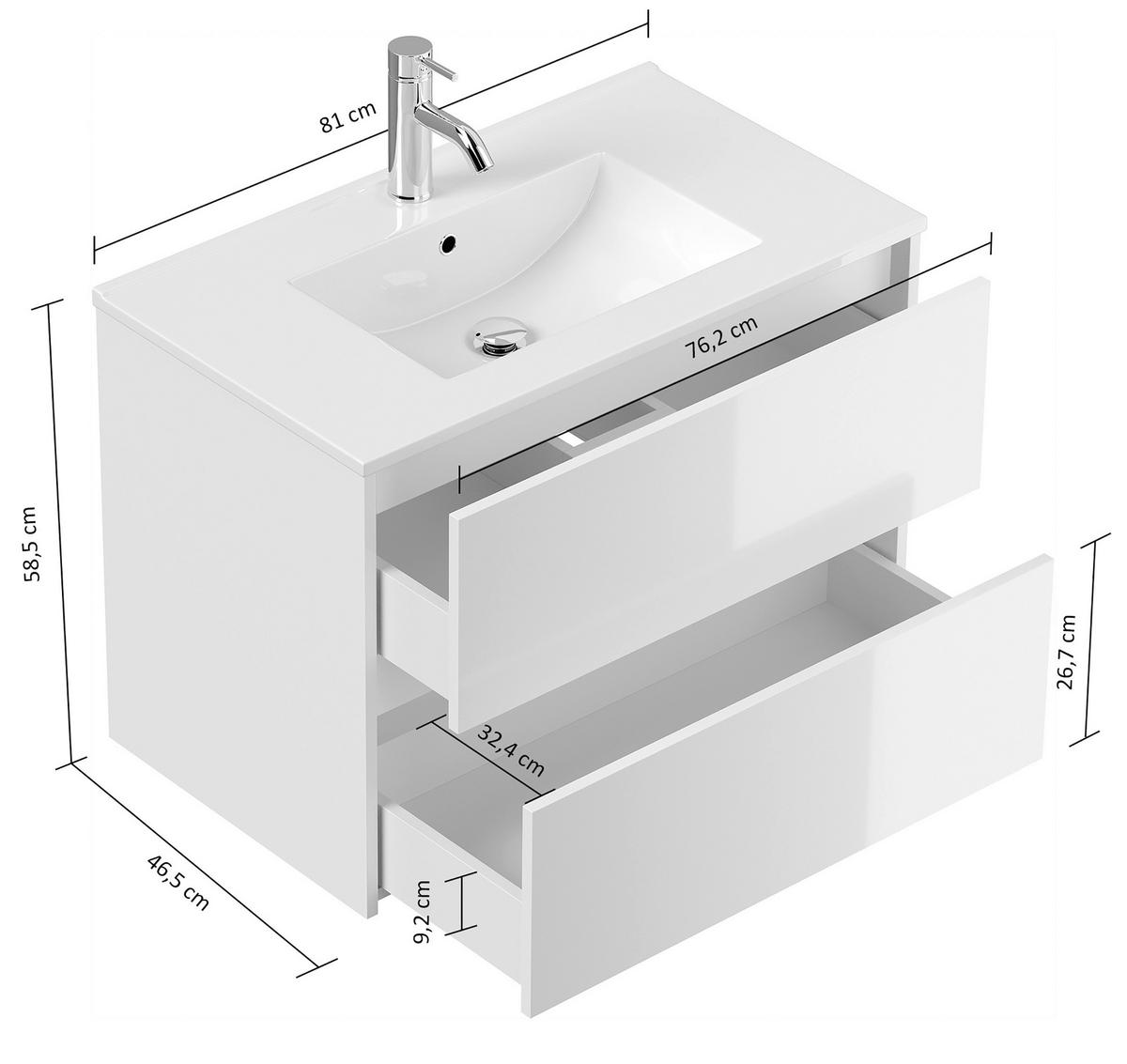 81 cm
76,2 cm
58,5 cm
26,7 cm
32,4 cm
46,5 cm
9,2 cm