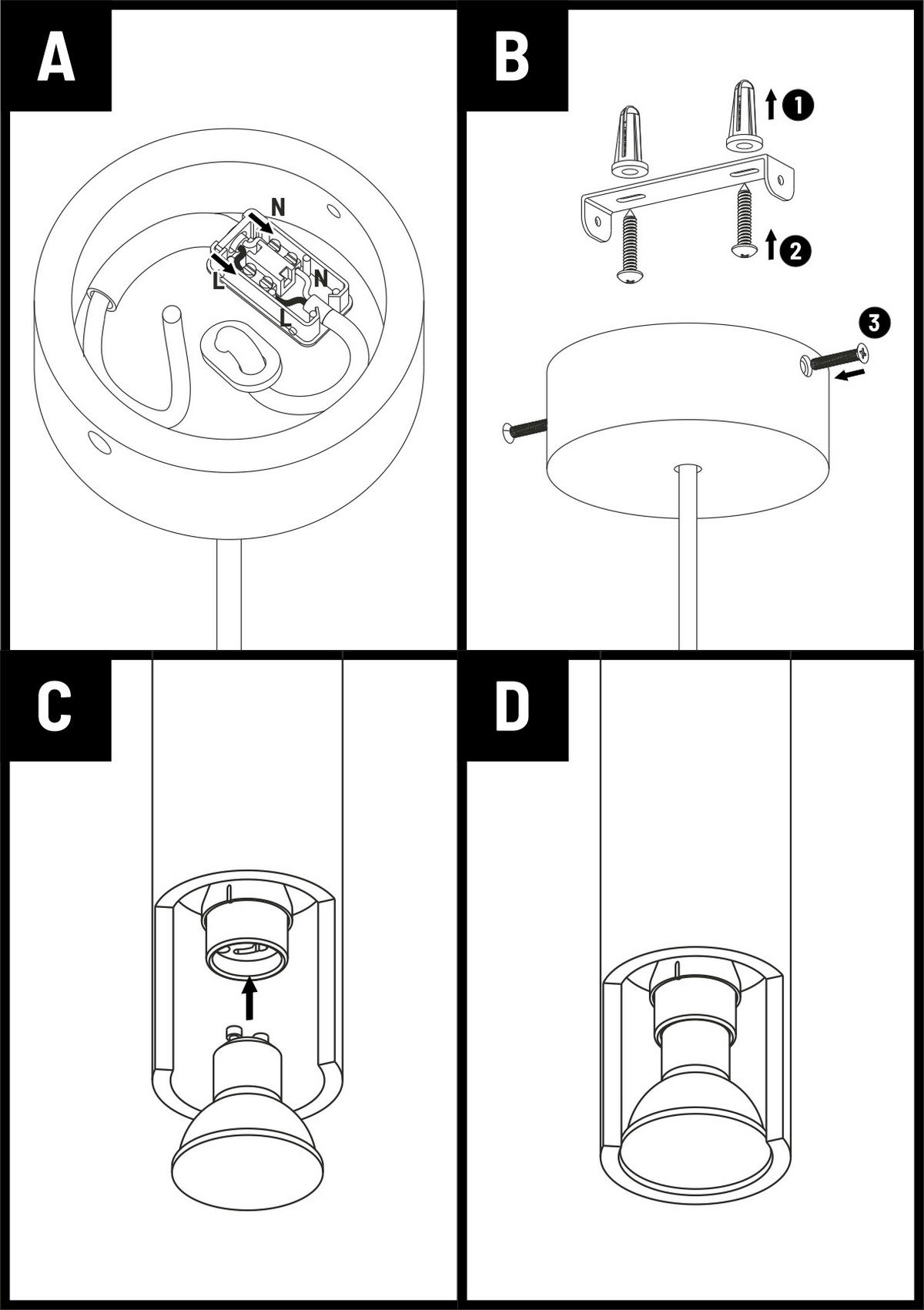 A

N

L

N

L

B

1

2

3

C

D