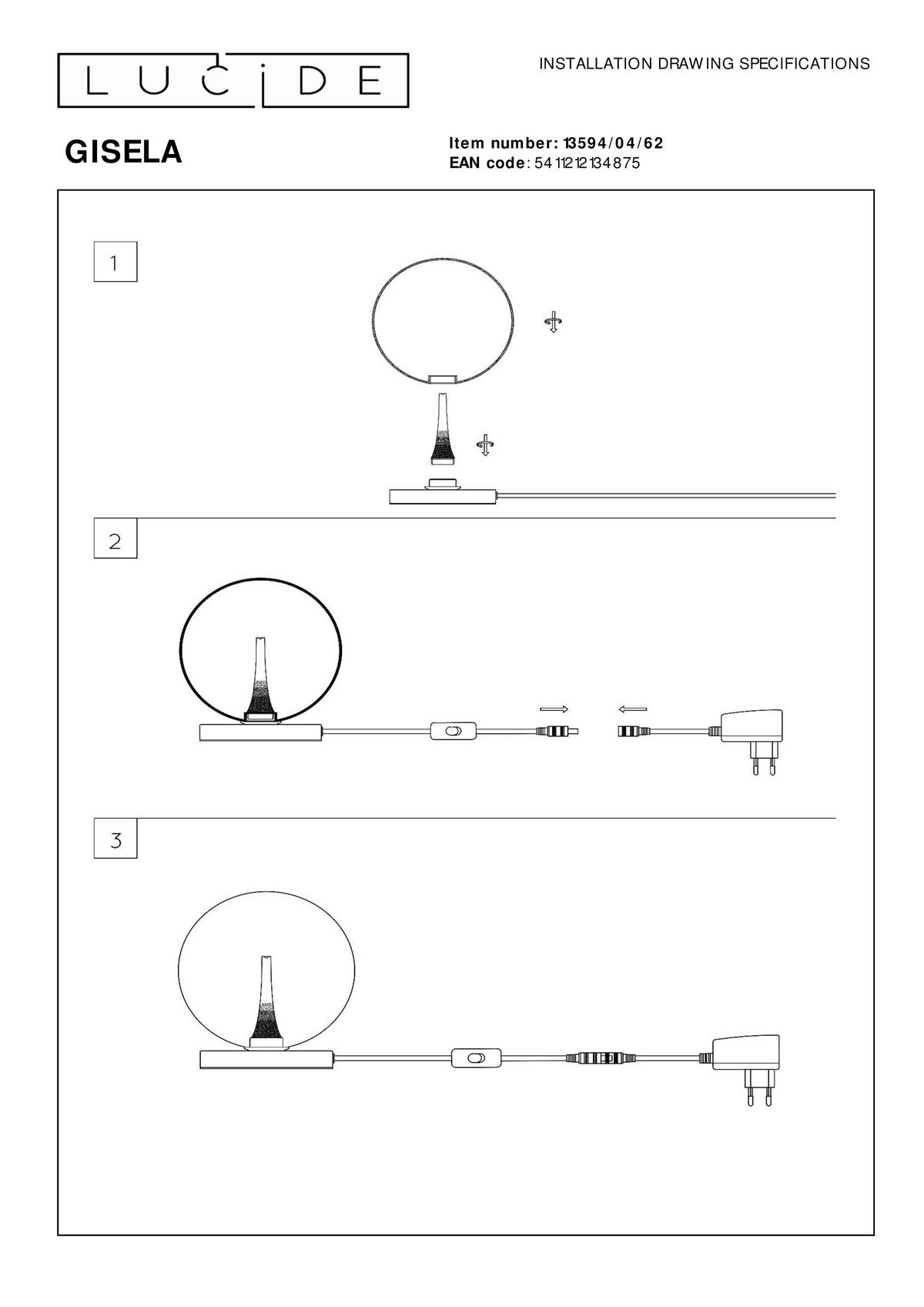 LUCIDE

INSTALLATION DRAWING SPECIFICATIONS

GISELA

Item number: 13594/04/62
EAN code: 5411212134875

1

2

3