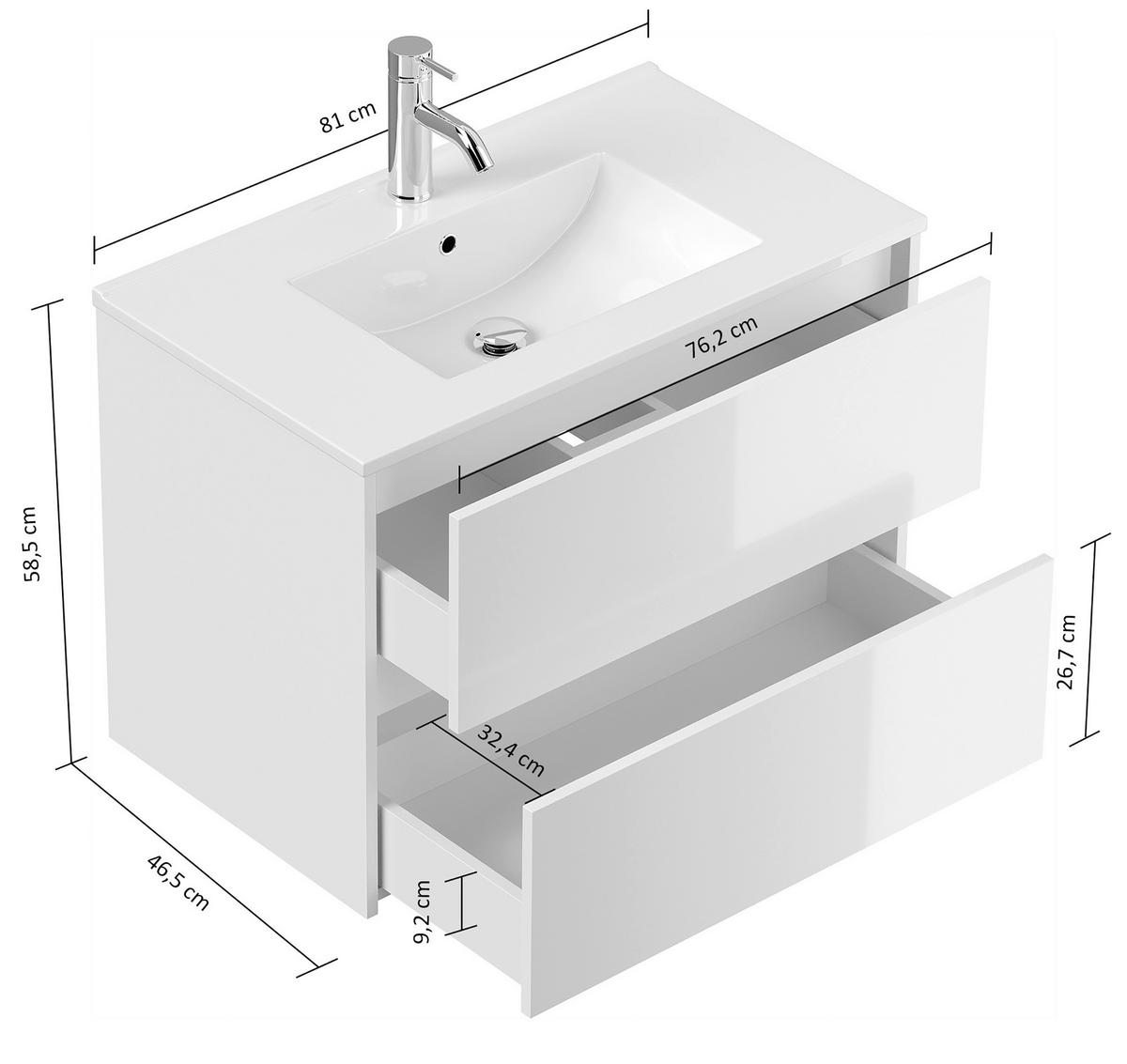 81 cm
76,2 cm
58,5 cm
26,7 cm
32,4 cm
46,5 cm
9,2 cm