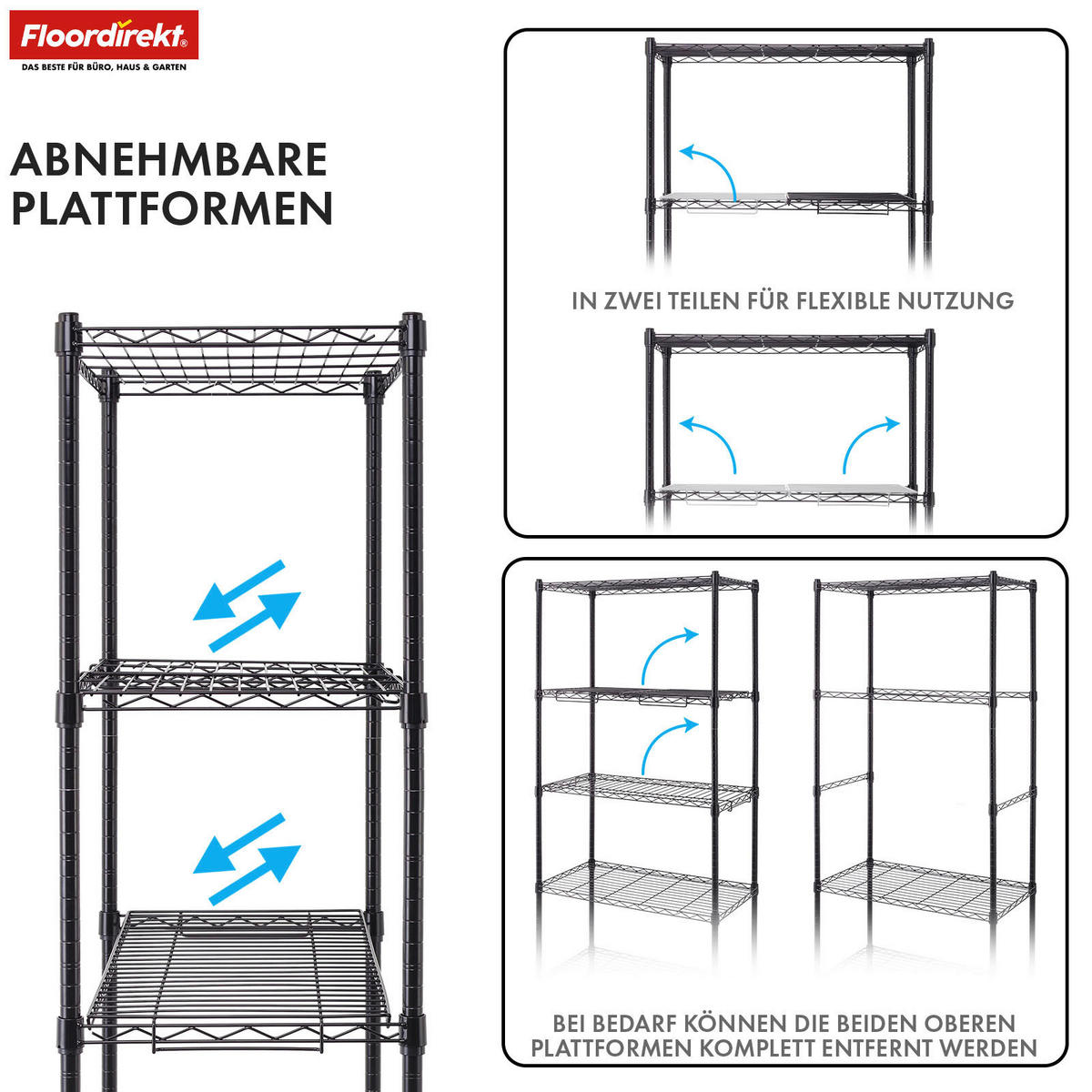 Floordirekt®
DAS BESTE FÜR BÜRO, HAUS & GARTEN

ABNEHMBARE PLATTFORMEN

IN ZWEI TEILEN FÜR FLEXIBLE NUTZUNG

BEI BEDARF KÖNNEN DIE BEIDEN OBEREN PLATTFORMEN KOMPLETT ENTFERNT WERDEN