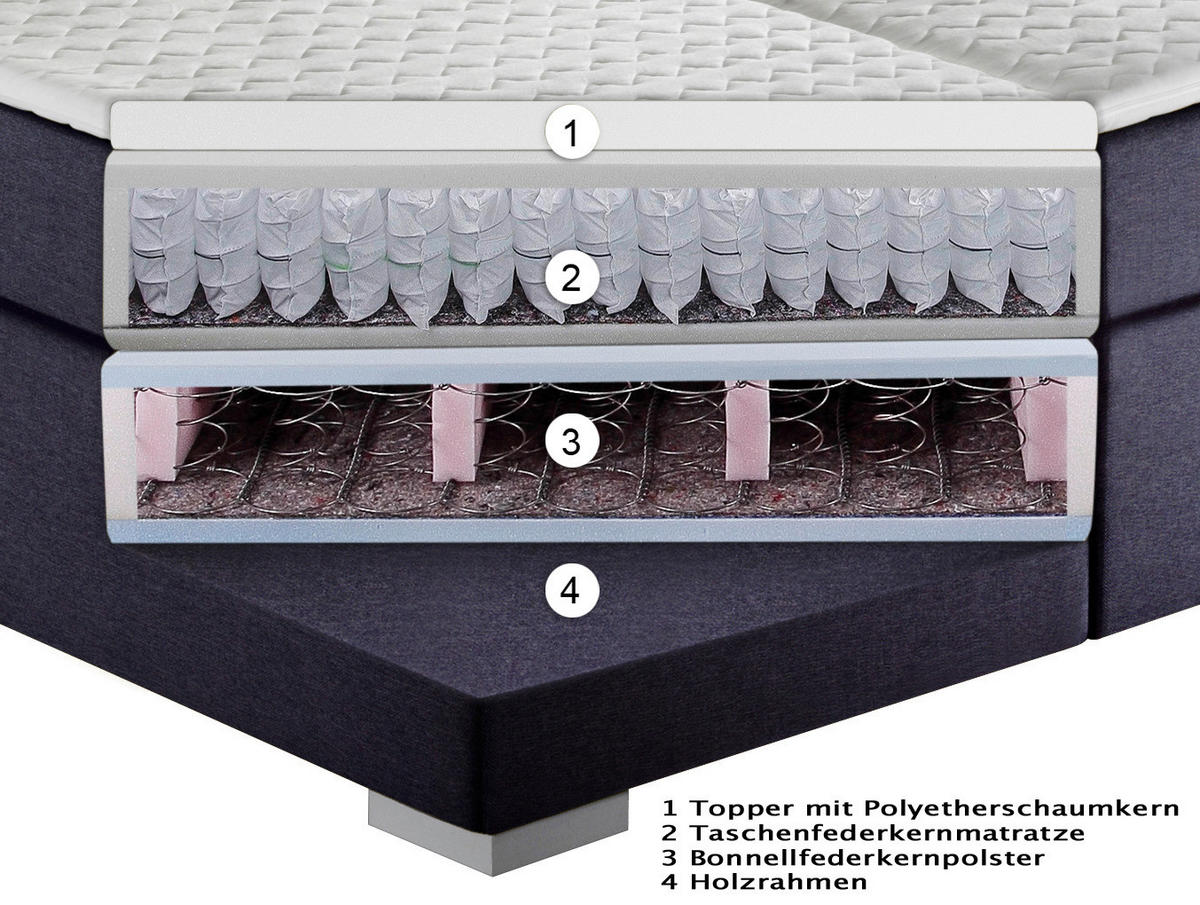 1

2

3

4

1 Topper mit Polyetherschaumkern
2 Taschenfederkernmatratze
3 Bonnellfederkernpolster
4 Holzrahmen