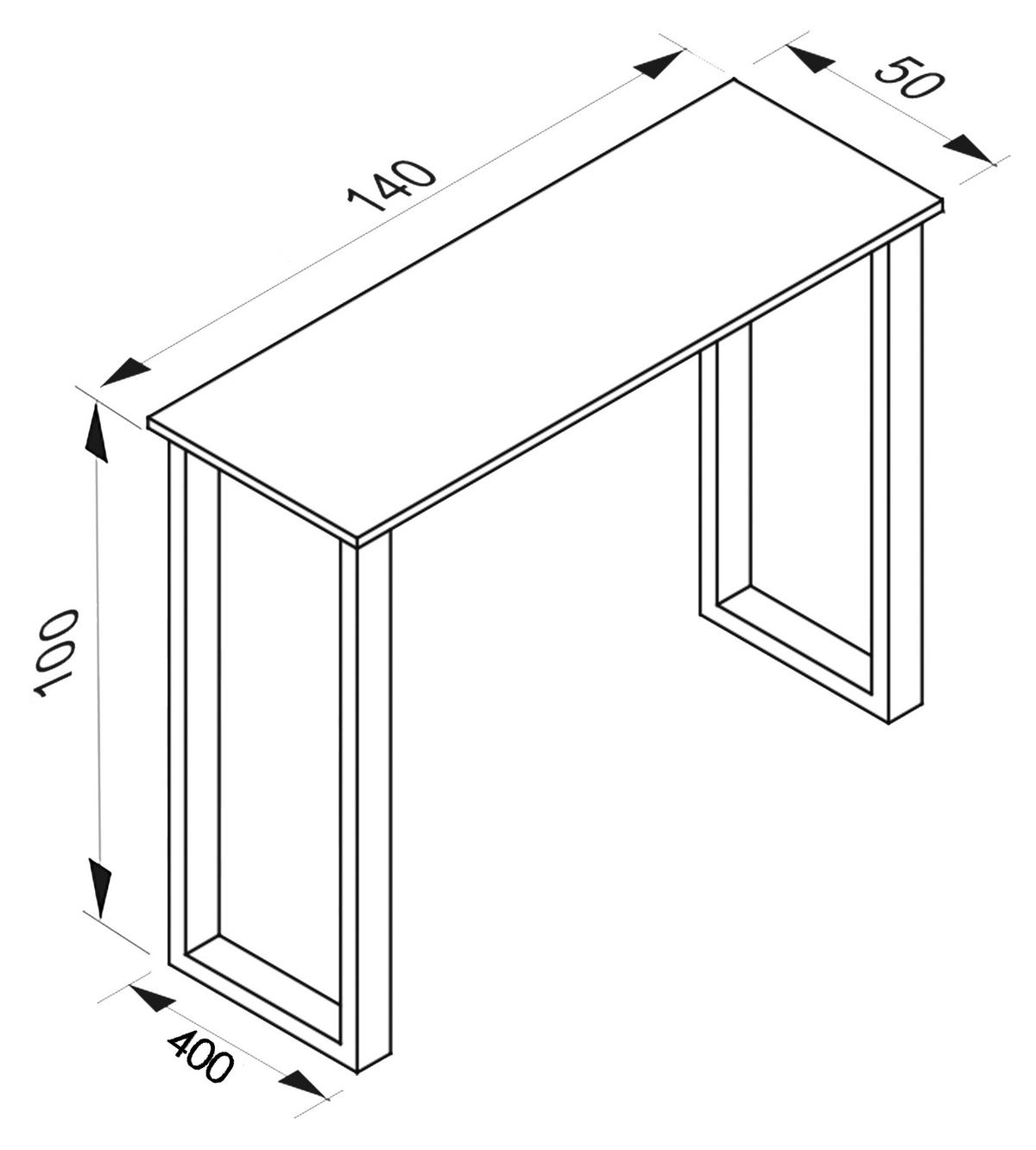 140
50
100
400