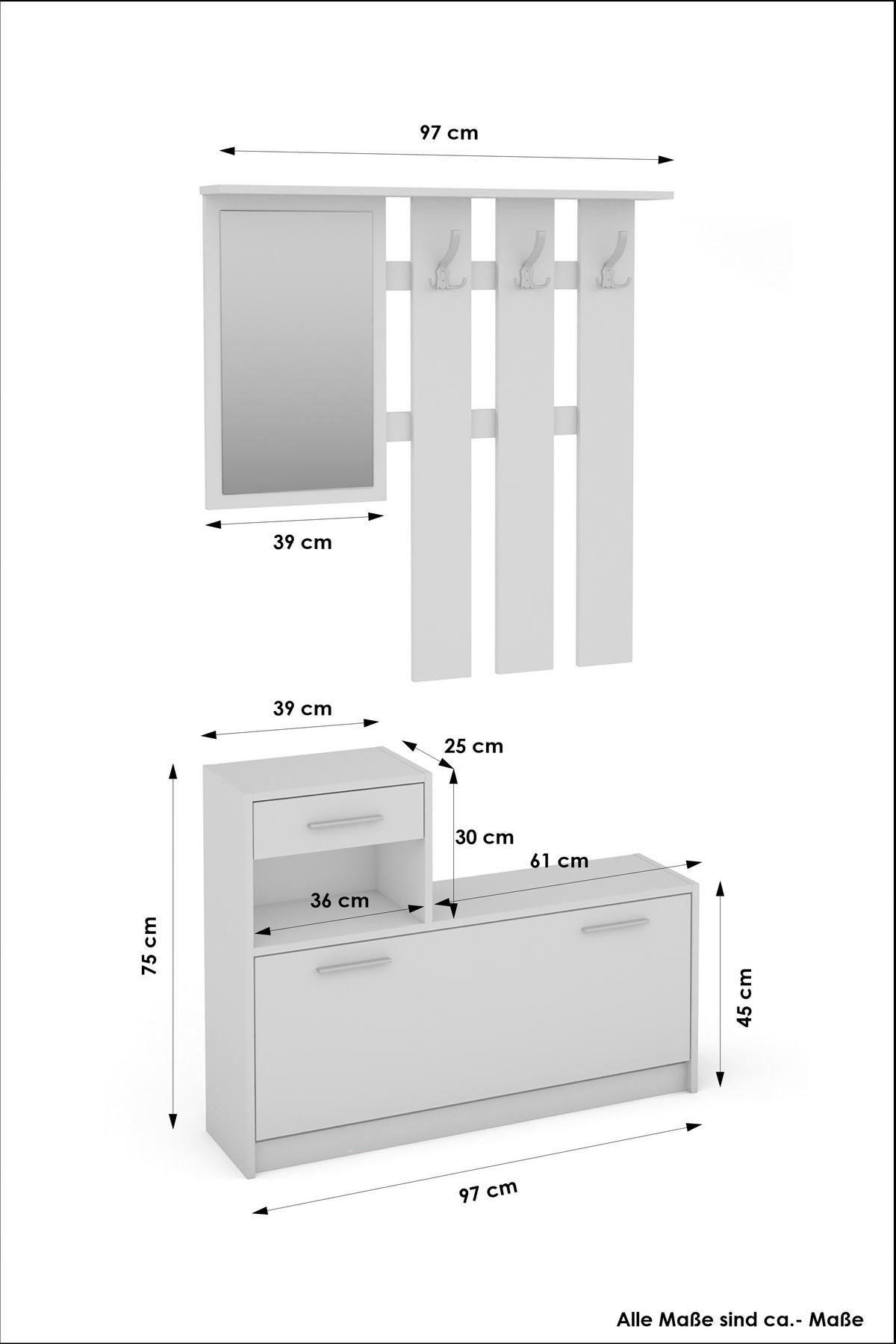 97 cm

39 cm

39 cm

25 cm

30 cm

61 cm

36 cm

75 cm

45 cm

97 cm

Alle Maße sind ca.- Maße