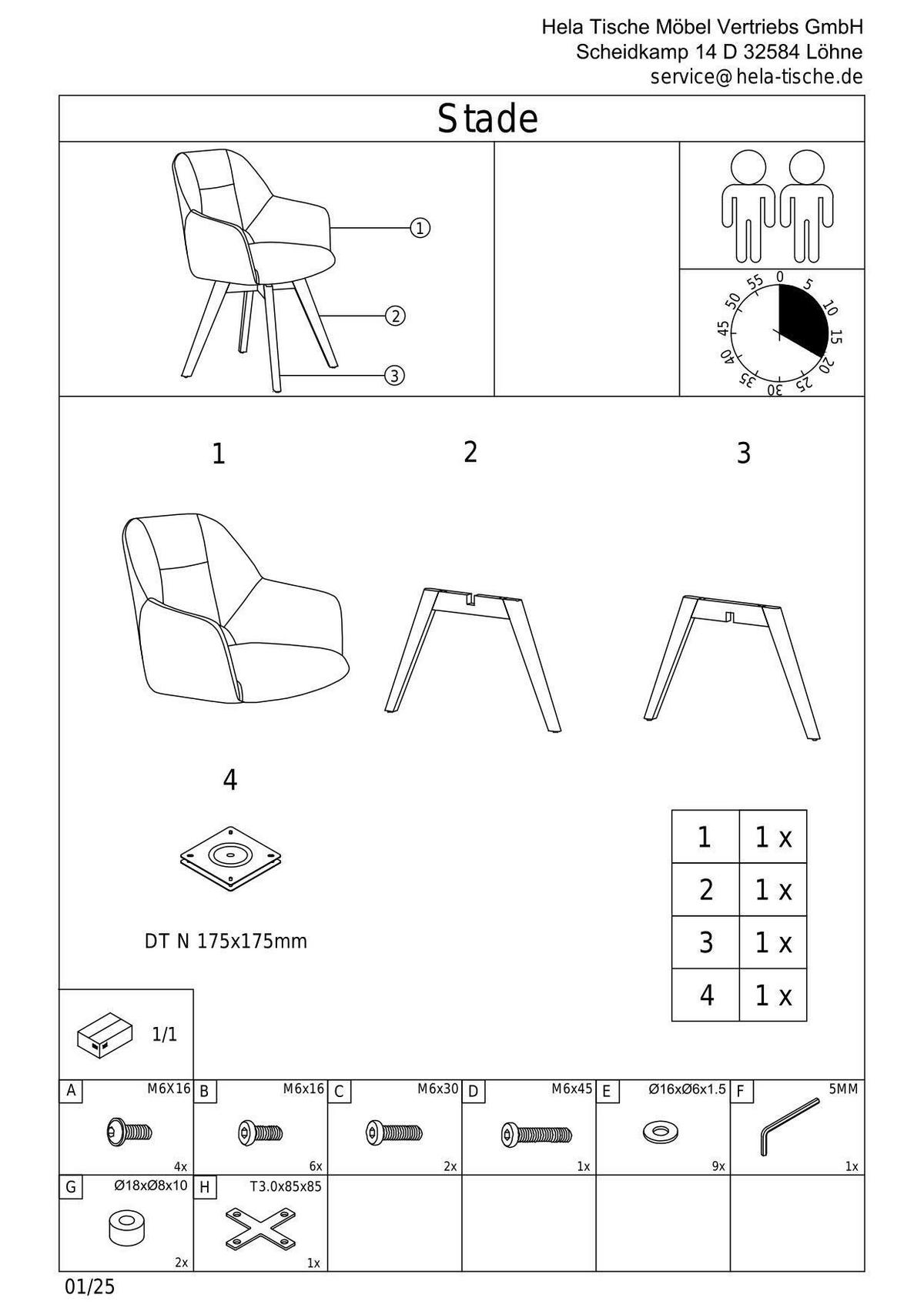 Hela Tische Möbel Vertriebs GmbH
Scheidkamp 14 D 32584 Löhne
service@hela-tische.de

Stade

①
②
③

0 5 10 15 20 25 30 35 40 45 50 55

1 2 3

4

DT N 175x175mm

| 1 | 1 x |
|---|---|
| 2 | 1 x |
| 3 | 1 x |
| 4 | 1 x |

1/1

A M6X16 4x
B M6x16 6x
C M6x30 2x
D M6x45 1x
E Ø16xØ6x1.5 9x
F 5MM 1x
G Ø18xØ8x10 2x
H T3.0x85x85 1x

01/25