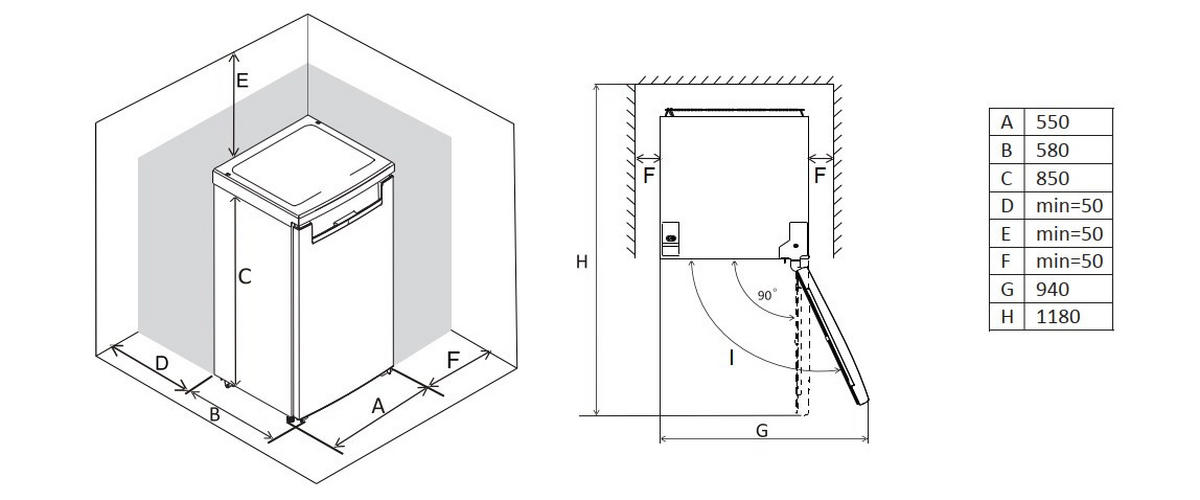 E
C
D
B
A
F
F
F
H
90°
I
G

| A | 550 |
|---|---|
| B | 580 |
| C | 850 |
| D | min=50 |
| E | min=50 |
| F | min=50 |
| G | 940 |
| H | 1180 |