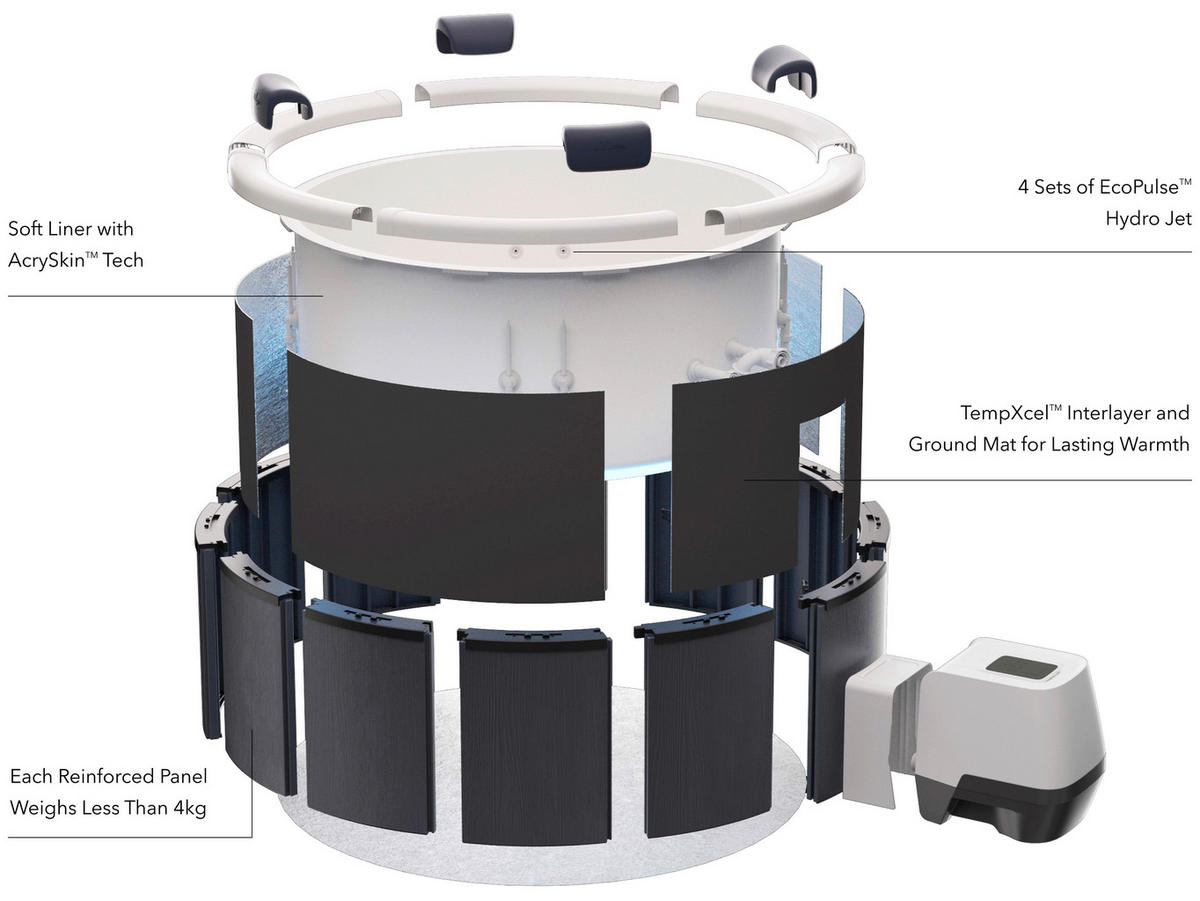 Soft Liner with AcrySkin™ Tech

4 Sets of EcoPulse™ Hydro Jet

TempXcel™ Interlayer and Ground Mat for Lasting Warmth

Each Reinforced Panel Weighs Less Than 4kg