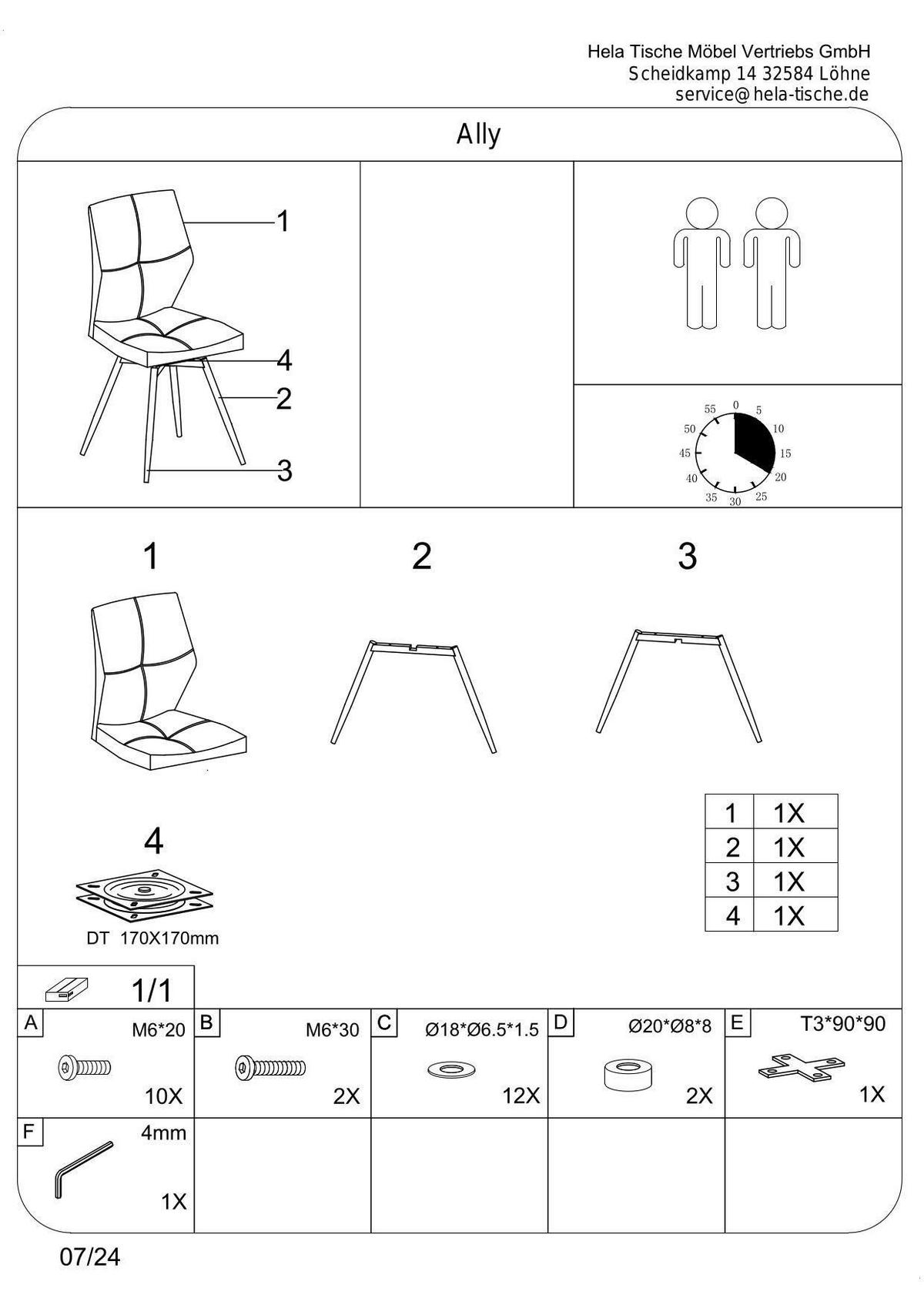 Hela Tische Möbel Vertriebs GmbH
Scheidkamp 14 32584 Löhne
service@hela-tische.de

Ally

1
4
2
3

55 0 5 10 15 20 25 30 35 40 45 50

1

2

3

4

DT 170X170mm

| 1 | 1X |
|---|---|
| 2 | 1X |
| 3 | 1X |
| 4 | 1X |

1/1

| A M6*20 10X | B M6*30 2X | C Ø18*Ø6.5*1.5 12X | D Ø20*Ø8*8 2X | E T3*90*90 1X |
|---|---|---|---|---|
| F 4mm 1X | | | | |

07/24