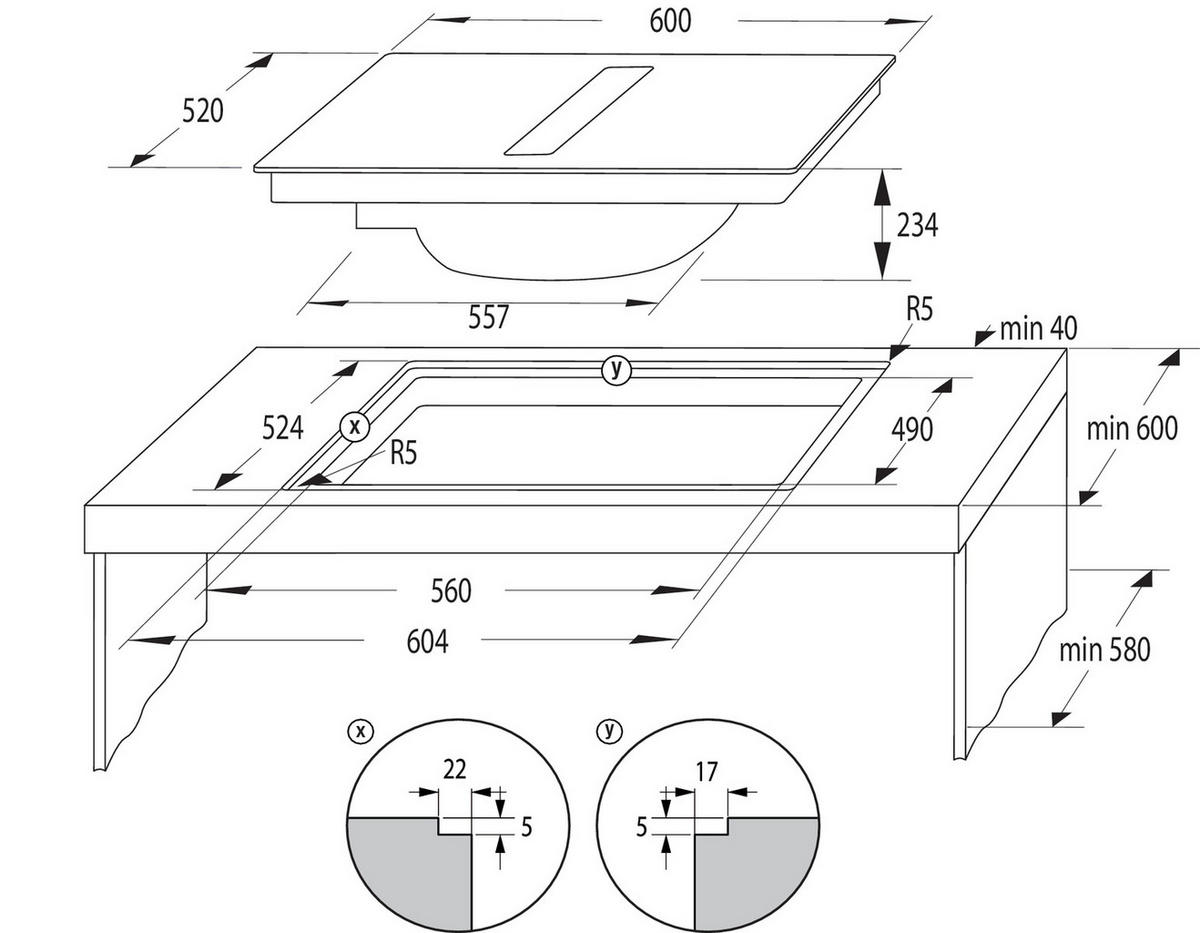 600
520
234
557
R5
min 40
y
524
x
R5
490
min 600
560
604
min 580
x
22
5
y
17
5