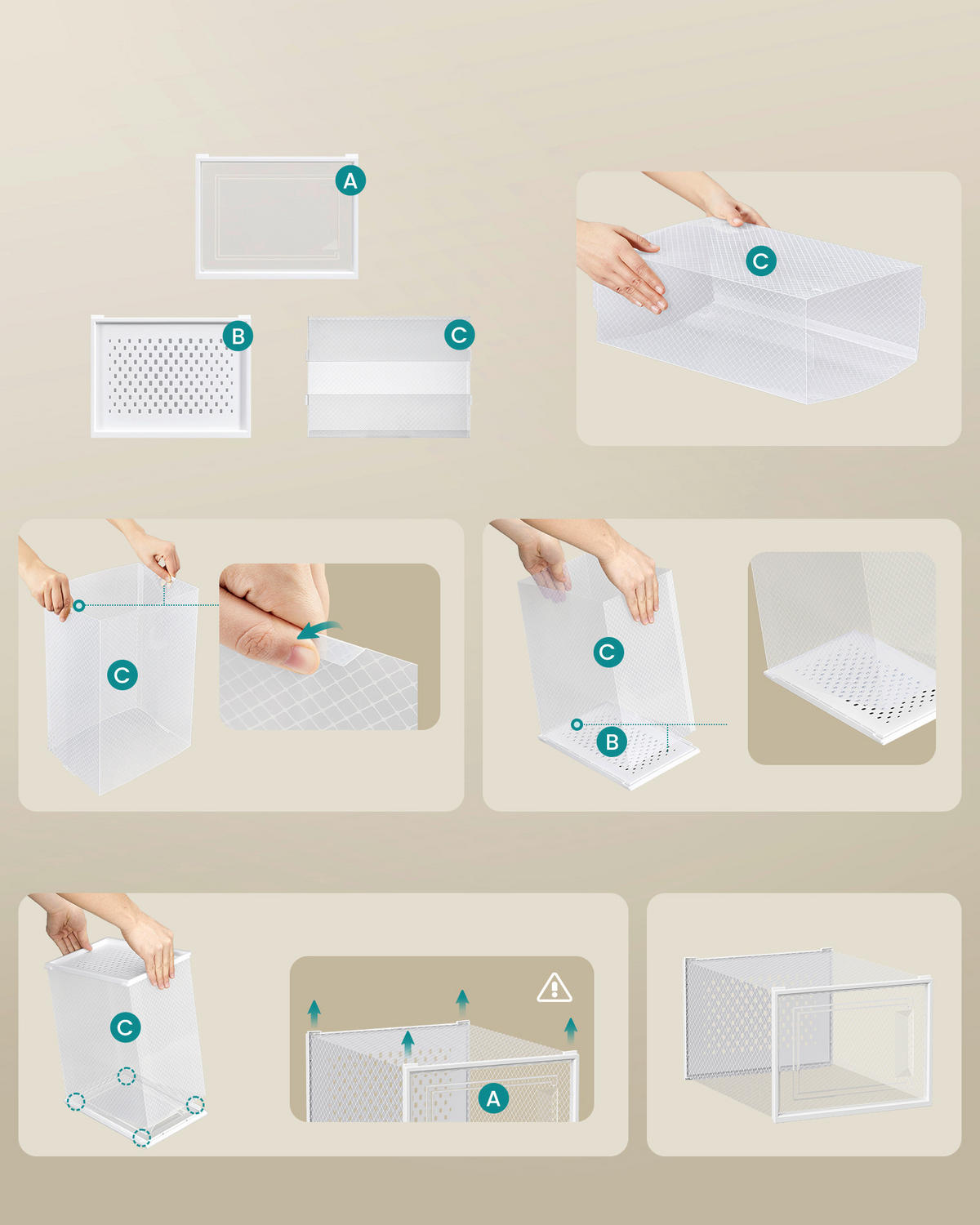 A

B

C

C

C

C

B

C

A