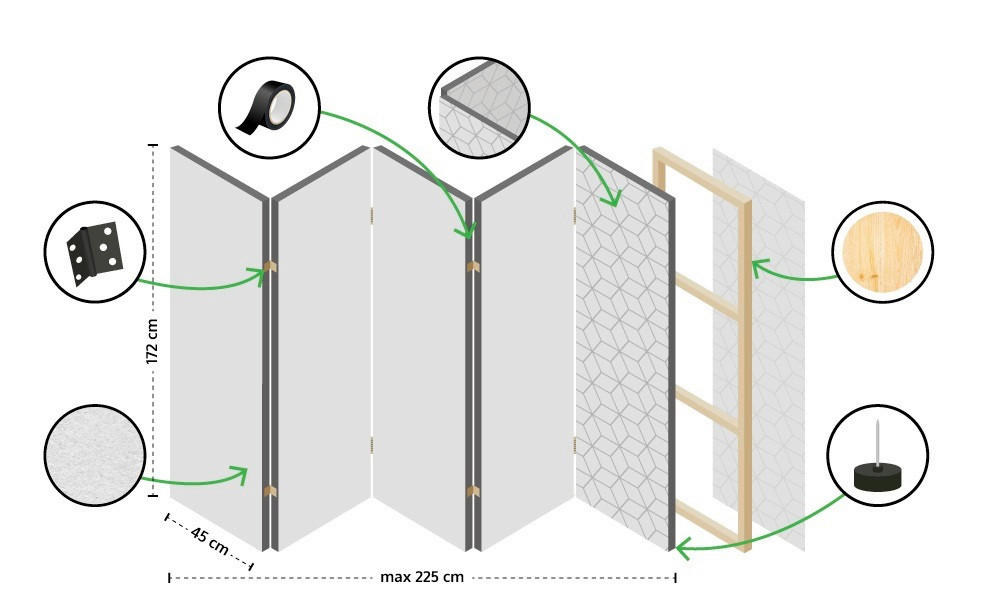 172 cm
45 cm
max 225 cm