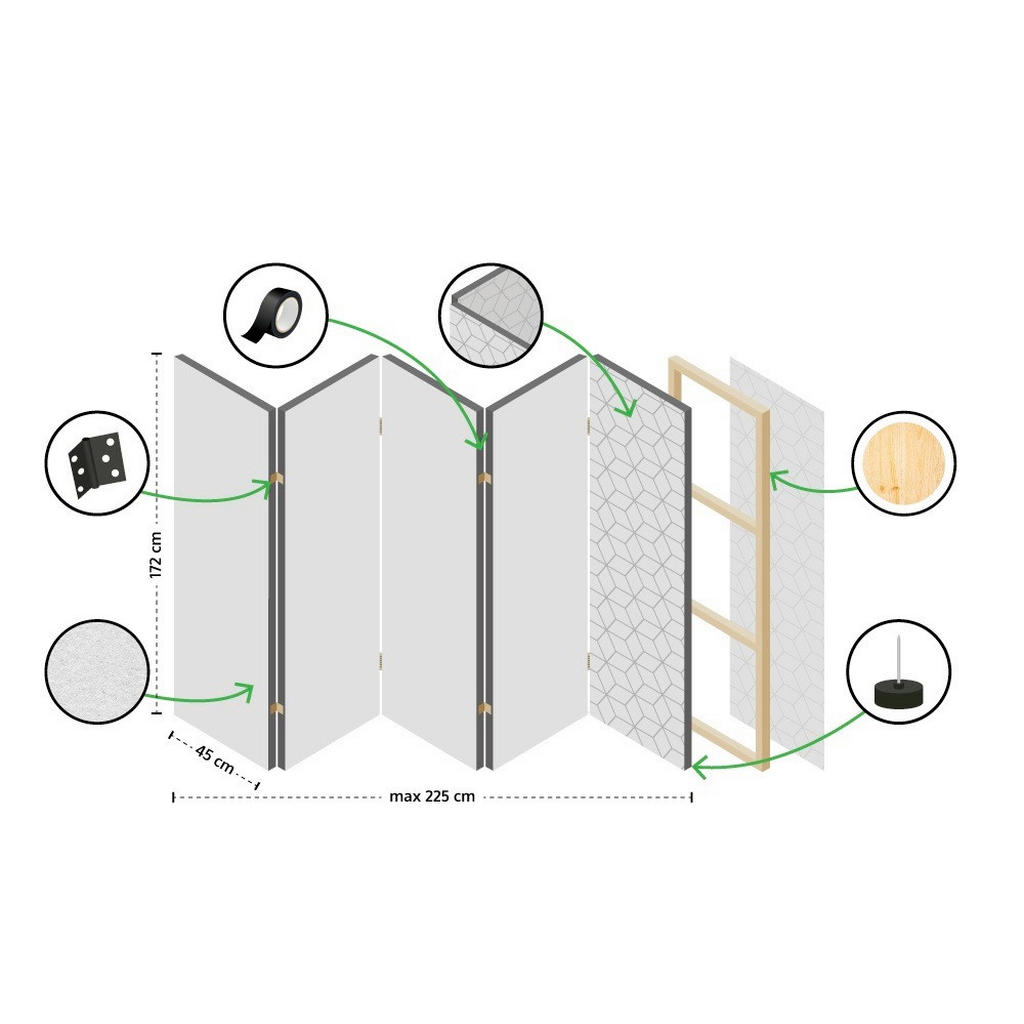 172 cm

45 cm

max 225 cm