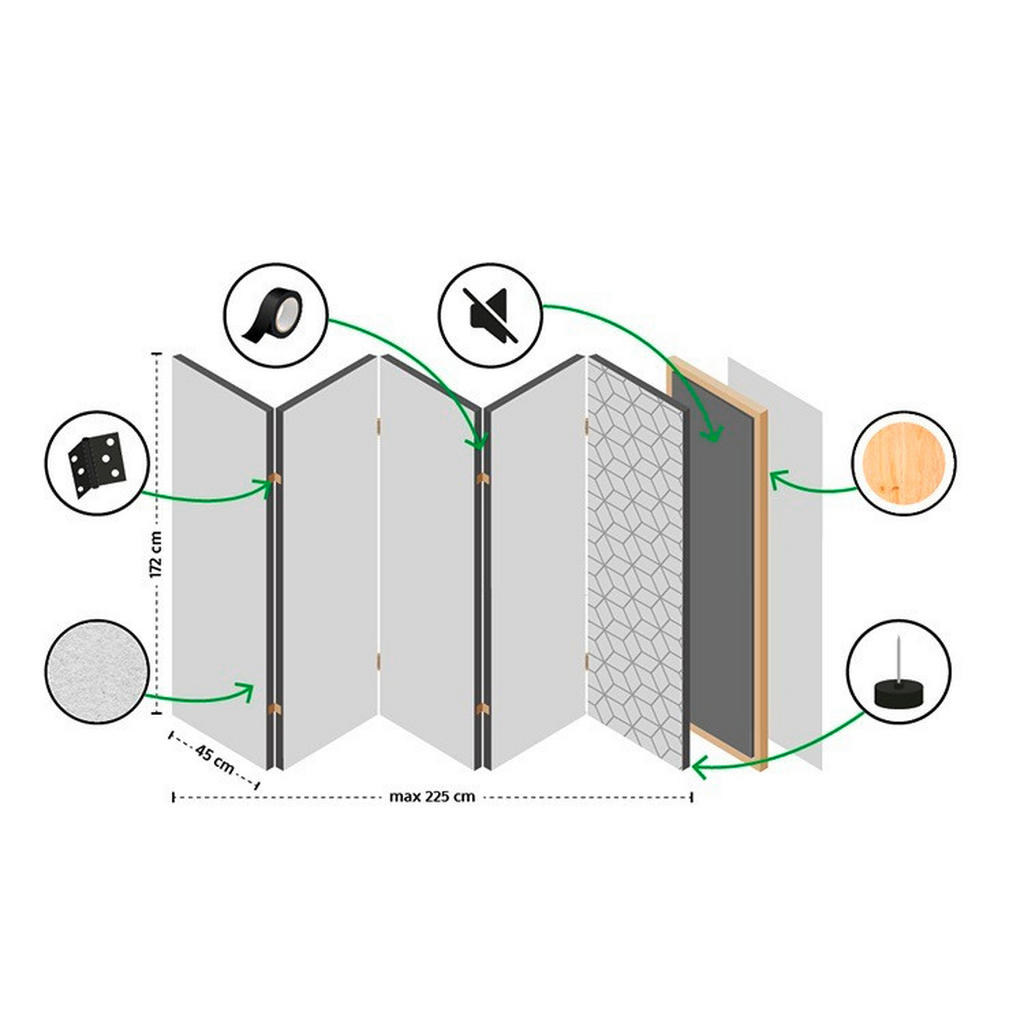 172 cm

45 cm

max 225 cm