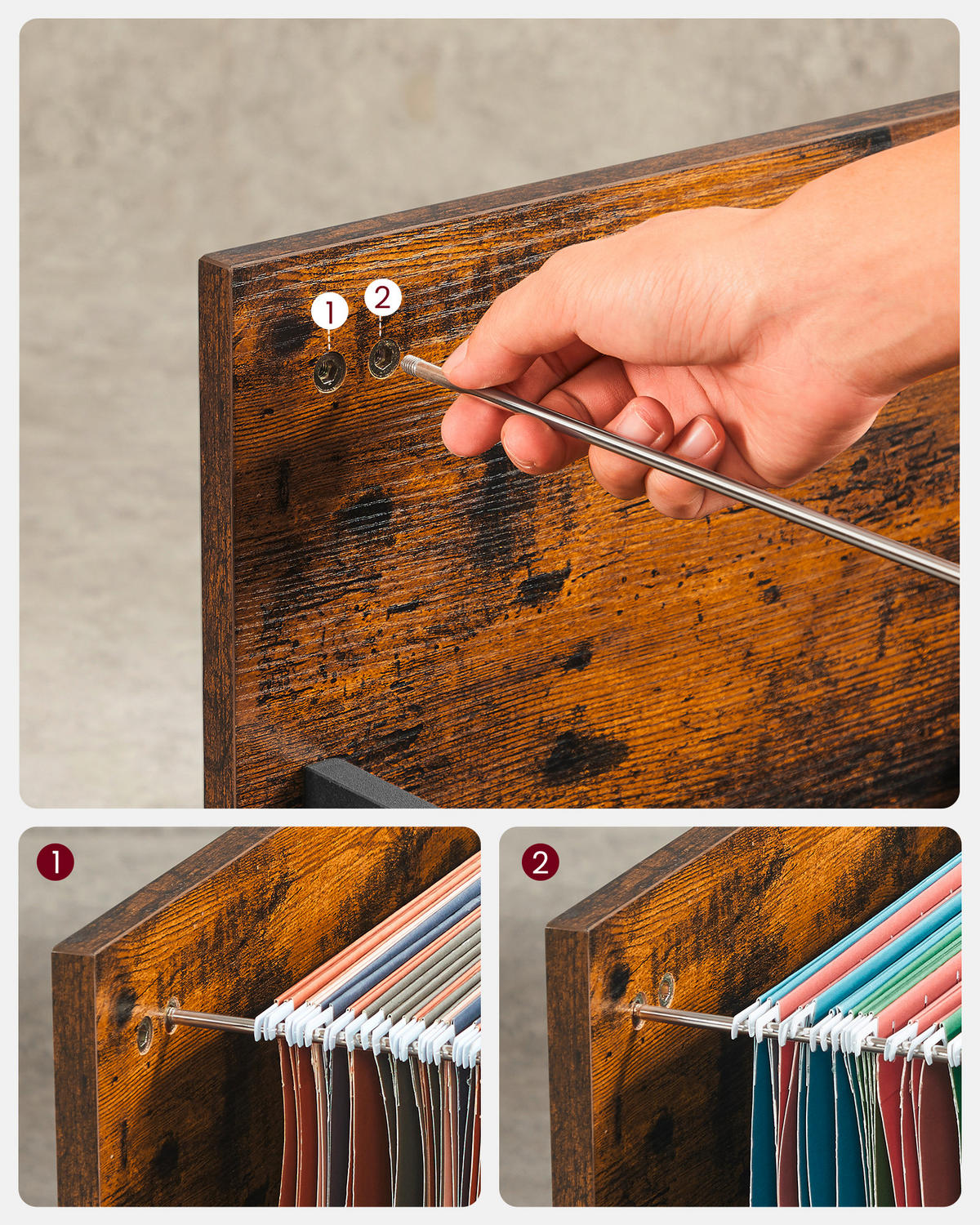 1
2
1
2