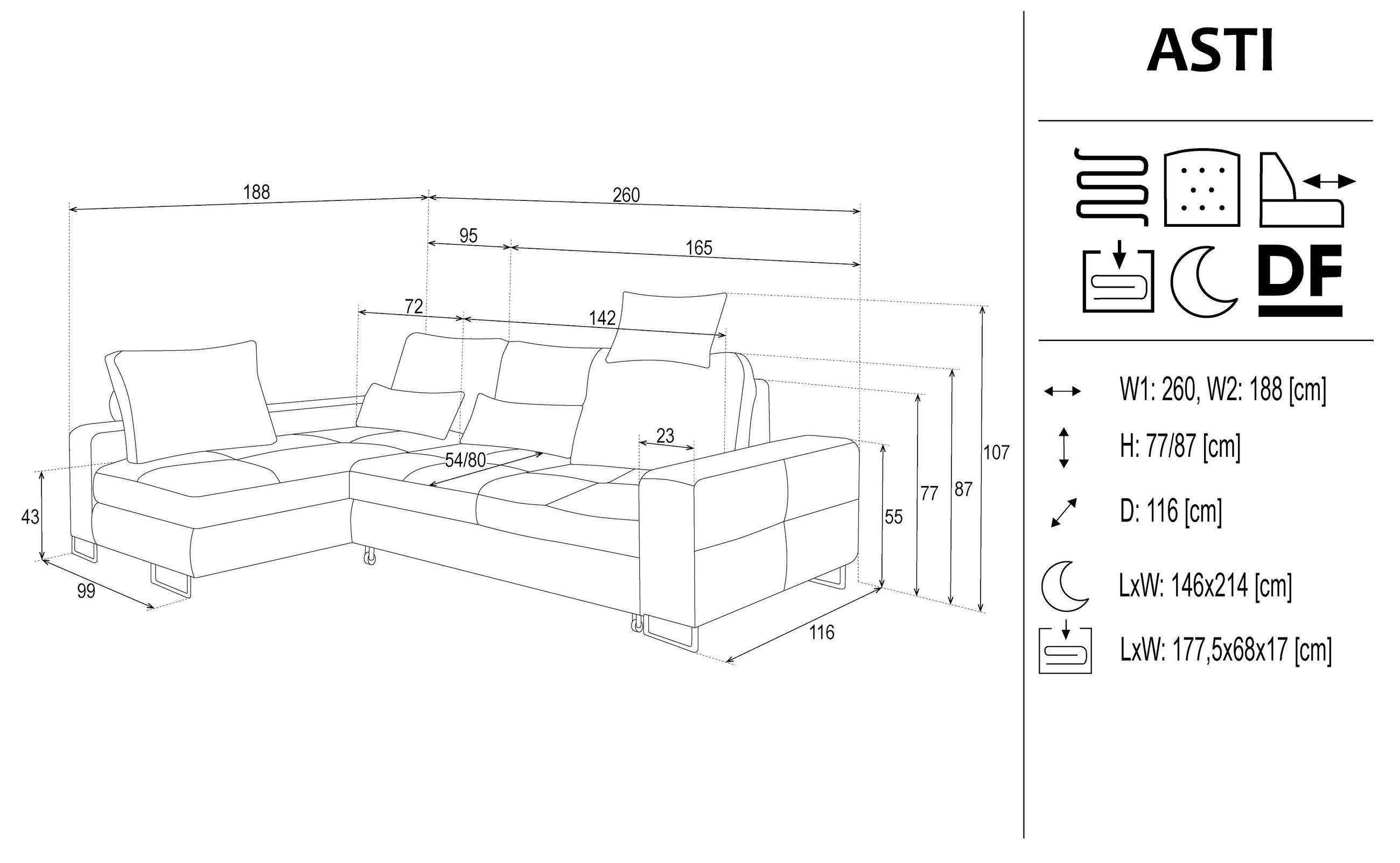 188

260

95

165

72

142

23

54/80

43

99

55

77

87

107

116

ASTI

DF

W1: 260, W2: 188 [cm]

H: 77/87 [cm]

D: 116 [cm]

LxW: 146x214 [cm]

LxW: 177,5x68x17 [cm]