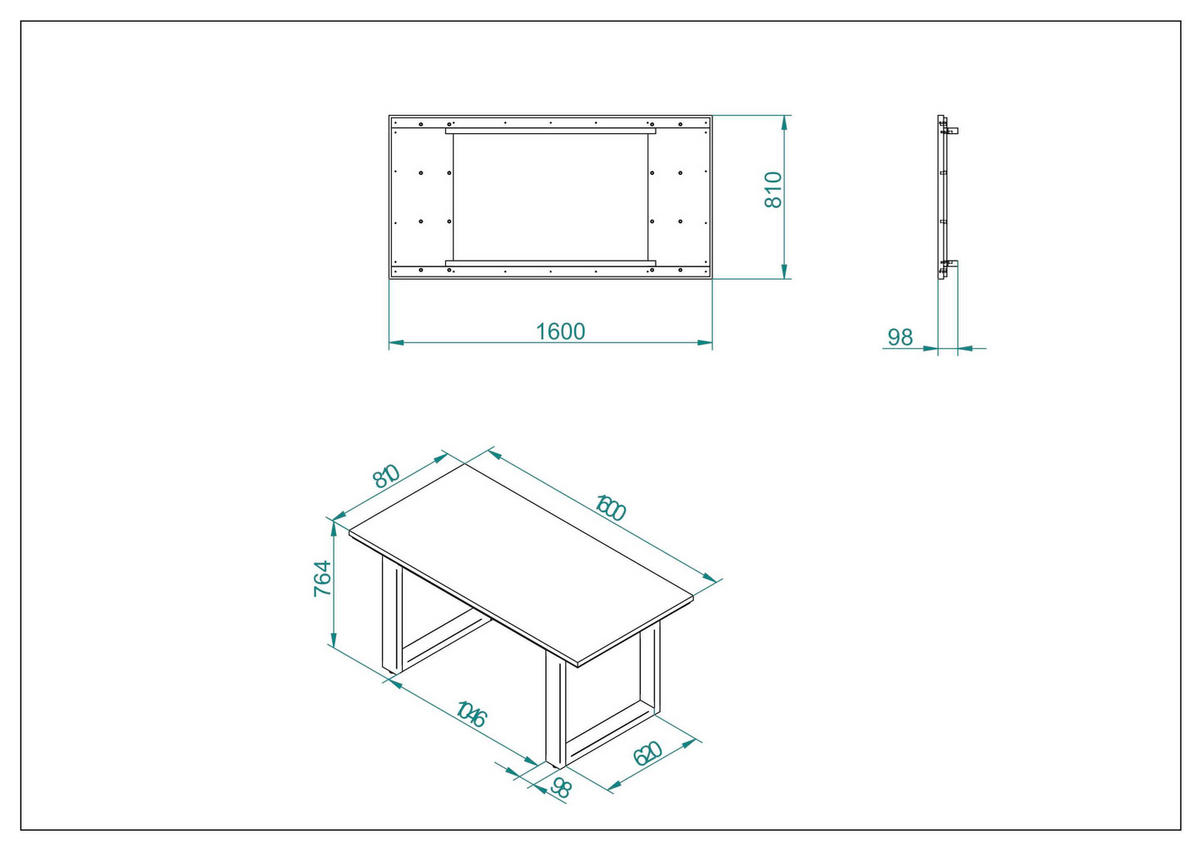 810

1600

98

810

1600

764

1046

620

98