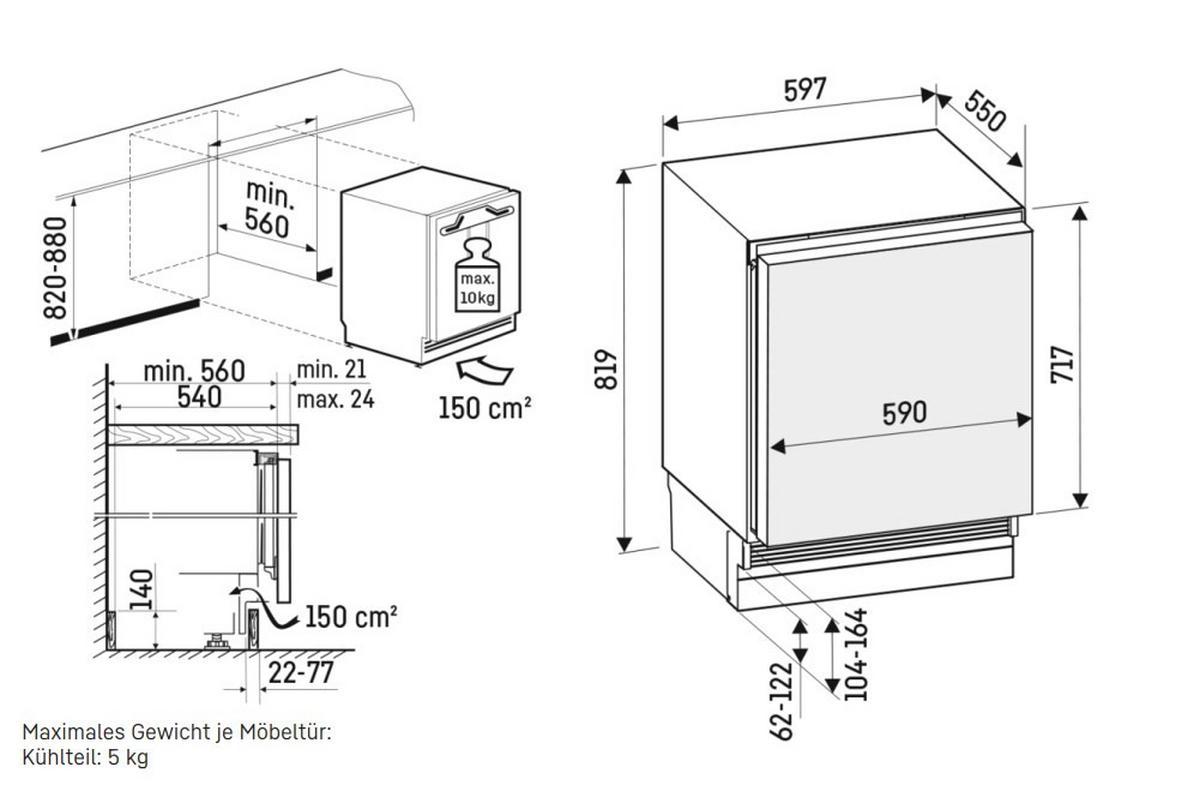 820-880
min. 560
max. 10kg
150 cm²
min. 560
540
min. 21
max. 24
140
150 cm²
22-77
597
550
819
717
590
62-122
104-164

Maximales Gewicht je Möbeltür:
Kühlteil: 5 kg