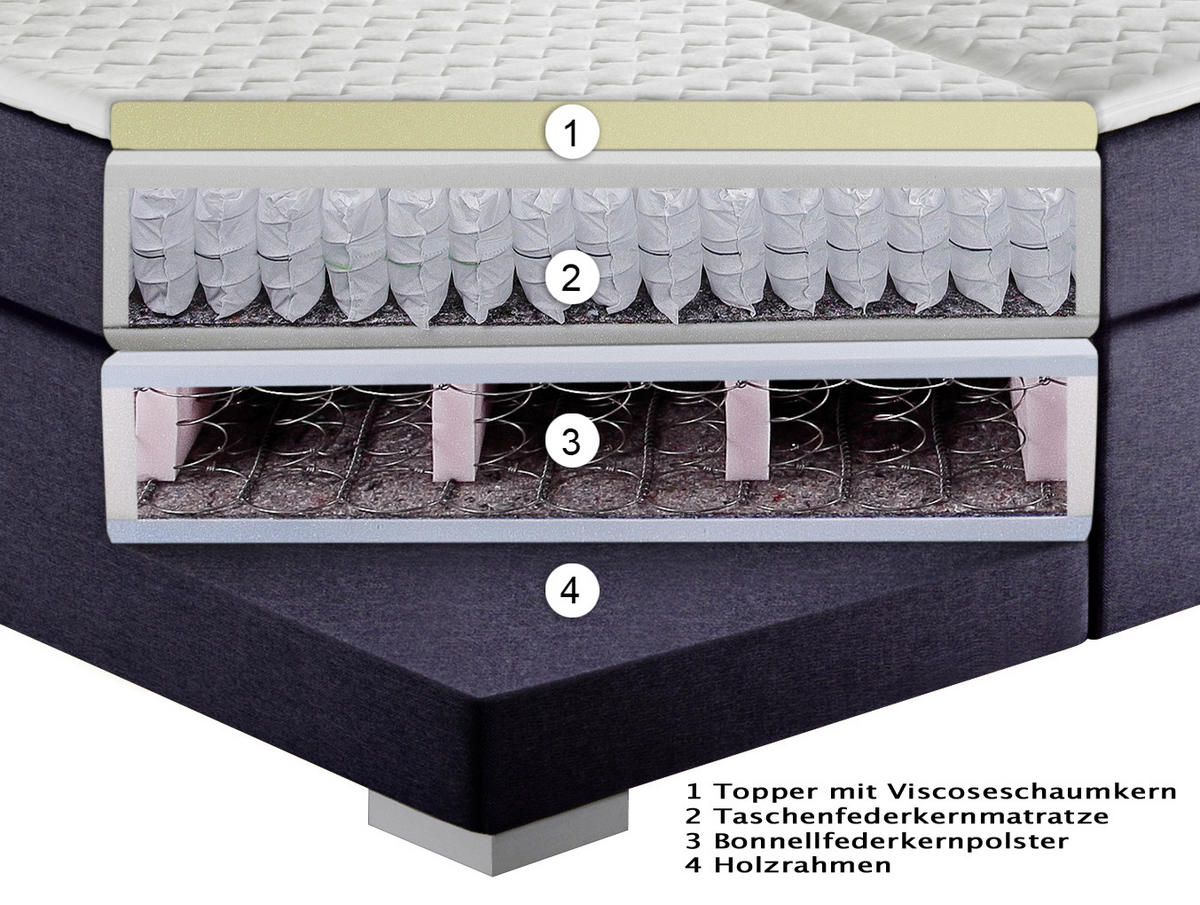 1

2

3

4

1 Topper mit Viscoseschaumkern
2 Taschenfederkernmatratze
3 Bonnellfederkernpolster
4 Holzrahmen