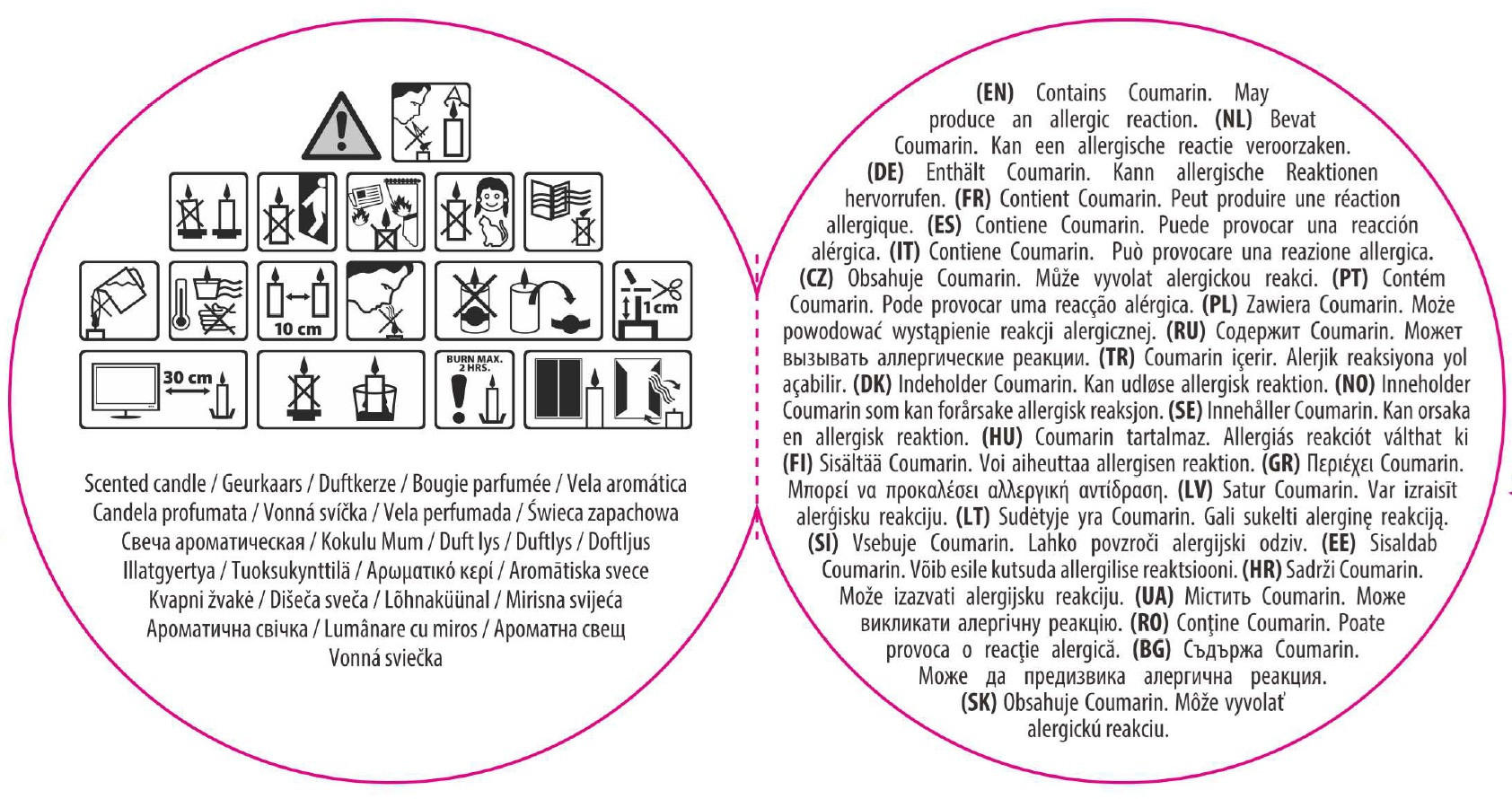 10 cm

1cm

30 cm

BURN MAX. 2 HRS.

Scented candle / Geurkaars / Duftkerze / Bougie parfumée / Vela aromática Candela profumata / Vonná svíčka / Vela perfumada / Świeca zapachowa Свеча ароматическая / Kokulu Mum / Duft lys / Duftlys / Doftljus Illatgyertya / Tuoksukynttilä / Αρωματικό κερί / Aromātiska svece Kvapni žvakė / Dišeča sveča / Lõhnaküünal / Mirisna svijeća Ароматична свічка / Lumânare cu miros / Ароматна свещ Vonná sviečka

(EN) Contains Coumarin. May produce an allergic reaction. (NL) Bevat Coumarin. Kan een allergische reactie veroorzaken. (DE) Enthält Coumarin. Kann allergische Reaktionen hervorrufen. (FR) Contient Coumarin. Peut produire une réaction allergique. (ES) Contiene Coumarin. Puede provocar una reacción alérgica. (IT) Contiene Coumarin. Può provocare una reazione allergica. (CZ) Obsahuje Coumarin. Může vyvolat alergickou reakci. (PT) Contém Coumarin. Pode provocar uma reacção alérgica. (PL) Zawiera Coumarin. Może powodować wystąpienie reakcji alergicznej. (RU) Содержит Coumarin. Может вызывать аллергические реакции. (TR) Coumarin içerir. Alerjik reaksiyona yol açabilir. (DK) Indeholder Coumarin. Kan udløse allergisk reaktion. (NO) Inneholder Coumarin som kan forårsake allergisk reaksjon. (SE) Innehåller Coumarin. Kan orsaka en allergisk reaktion. (HU) Coumarin tartalmaz. Allergiás reakciót válthat ki (FI) Sisältää Coumarin. Voi aiheuttaa allergisen reaktion. (GR) Περιέχει Coumarin. Μπορεί να προκαλέσει αλλεργική αντίδραση. (LV) Satur Coumarin. Var izraisīt alerģisku reakciju. (LT) Sudėtyje yra Coumarin. Gali sukelti alerginę reakciją. (SI) Vsebuje Coumarin. Lahko povzroči alergijski odziv. (EE) Sisaldab Coumarin. Võib esile kutsuda allergilise reaktsiooni. (HR) Sadrži Coumarin. Može izazvati alergijsku reakciju. (UA) Містить Coumarin. Може викликати алергічну реакцію. (RO) Conţine Coumarin. Poate provoca o reacţie alergică. (BG) Съдържа Coumarin. Може да предизвика алергична реакция. (SK) Obsahuje Coumarin. Môže vyvolať alergickú reakciu.