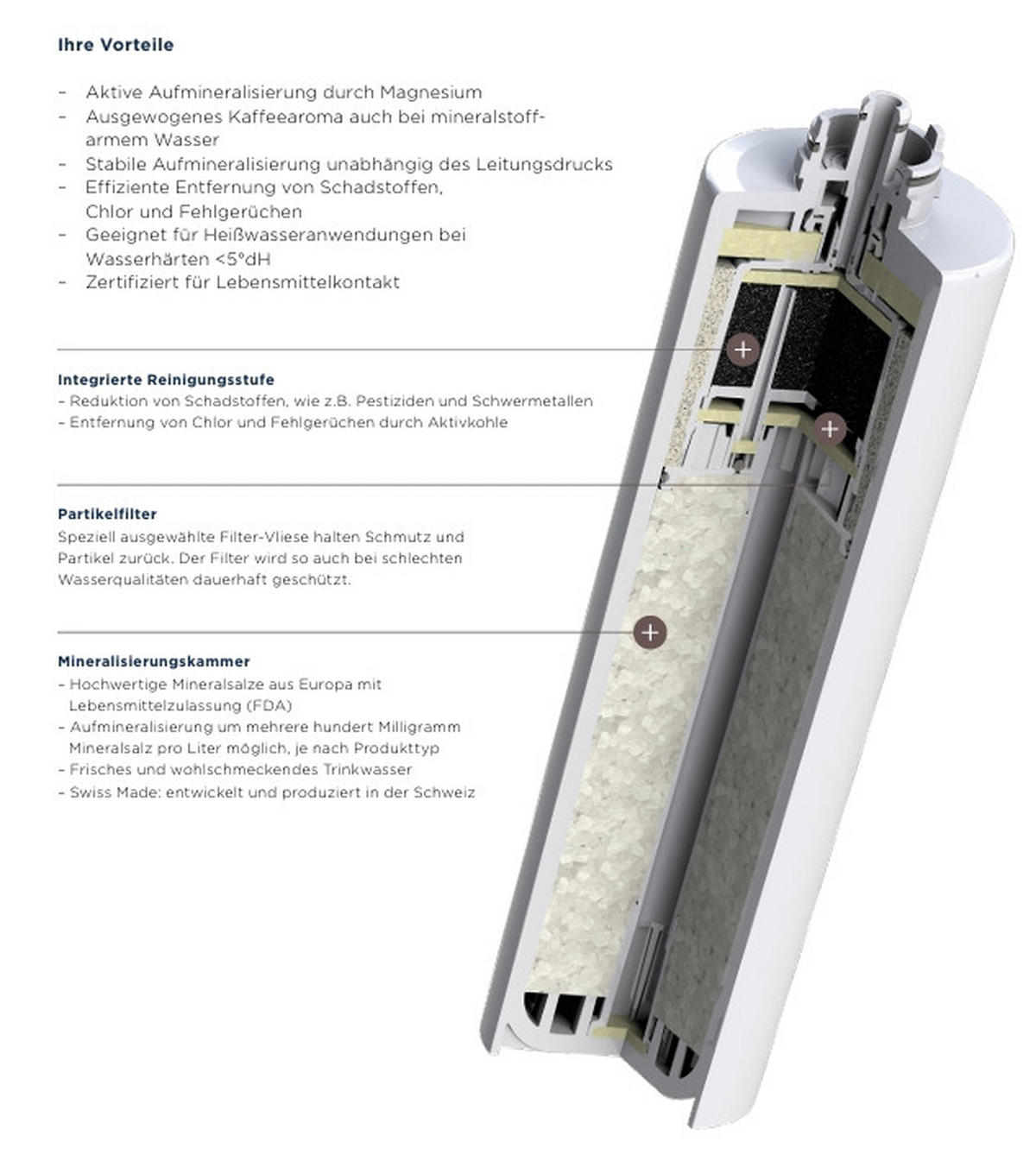 Ihre Vorteile

– Aktive Aufmineralisierung durch Magnesium
– Ausgewogenes Kaffeearoma auch bei mineralstoffarmem Wasser
– Stabile Aufmineralisierung unabhängig des Leitungsdrucks
– Effiziente Entfernung von Schadstoffen, Chlor und Fehlgerüchen
– Geeignet für Heißwasseranwendungen bei Wasserhärten <5°dH
– Zertifiziert für Lebensmittelkontakt

Integrierte Reinigungsstufe
– Reduktion von Schadstoffen, wie z.B. Pestiziden und Schwermetallen
– Entfernung von Chlor und Fehlgerüchen durch Aktivkohle

Partikelfilter
Speziell ausgewählte Filter-Vliese halten Schmutz und Partikel zurück. Der Filter wird so auch bei schlechten Wasserqualitäten dauerhaft geschützt.

Mineralisierungskammer
– Hochwertige Mineralsalze aus Europa mit Lebensmittelzulassung (FDA)
– Aufmineralisierung um mehrere hundert Milligramm Mineralsalz pro Liter möglich, je nach Produkttyp
– Frisches und wohlschmeckendes Trinkwasser
– Swiss Made: entwickelt und produziert in der Schweiz