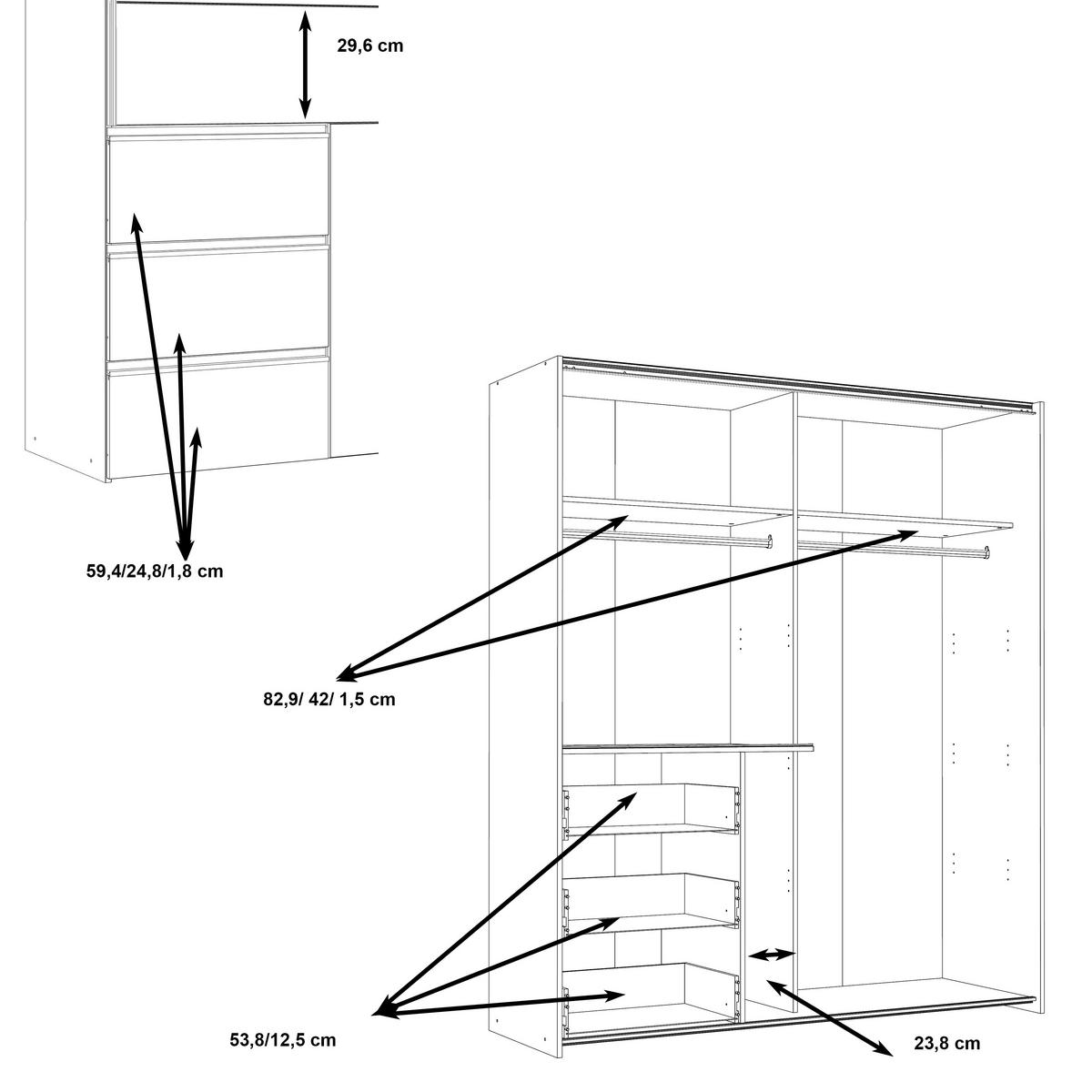 29,6 cm

59,4/24,8/1,8 cm

82,9/ 42/ 1,5 cm

53,8/12,5 cm

23,8 cm